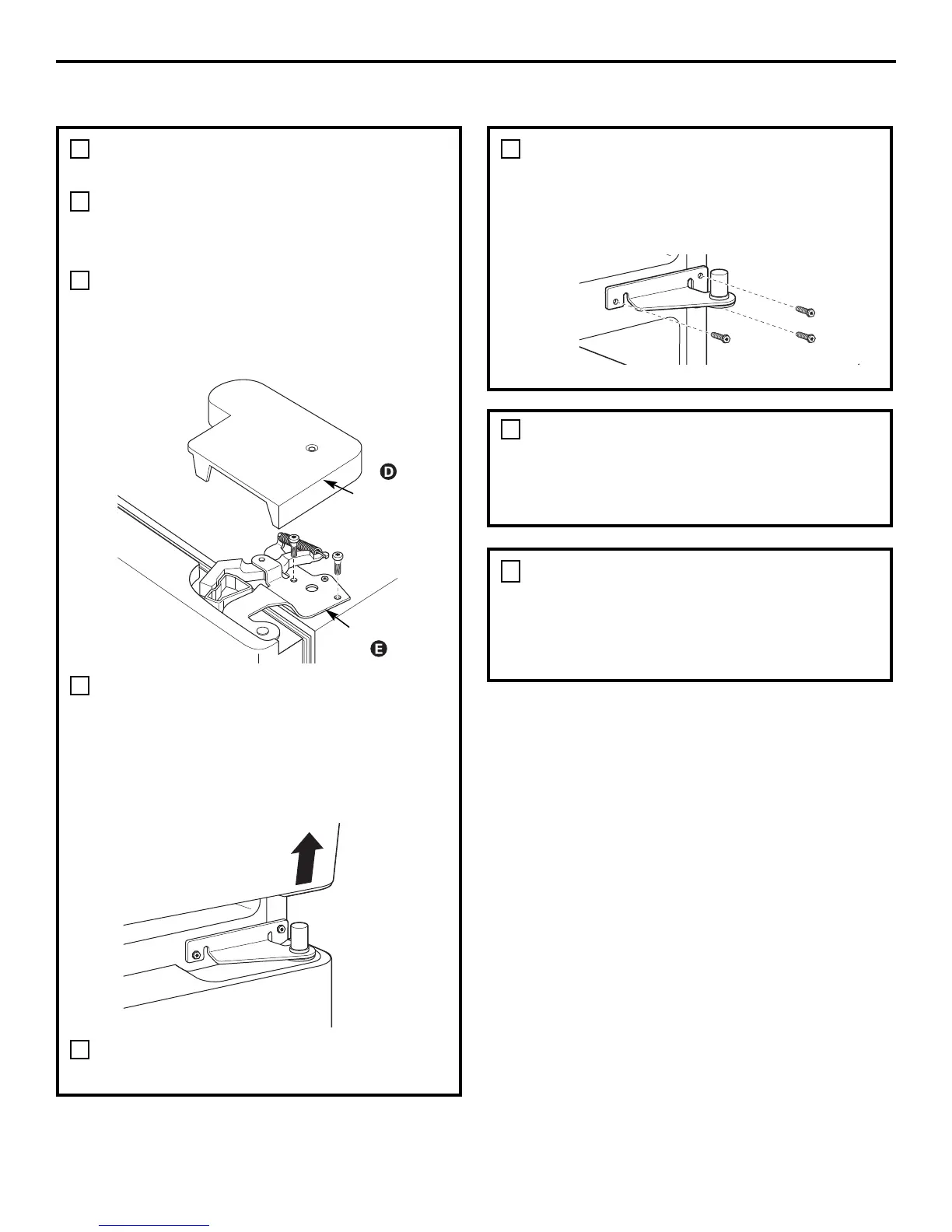 D

E