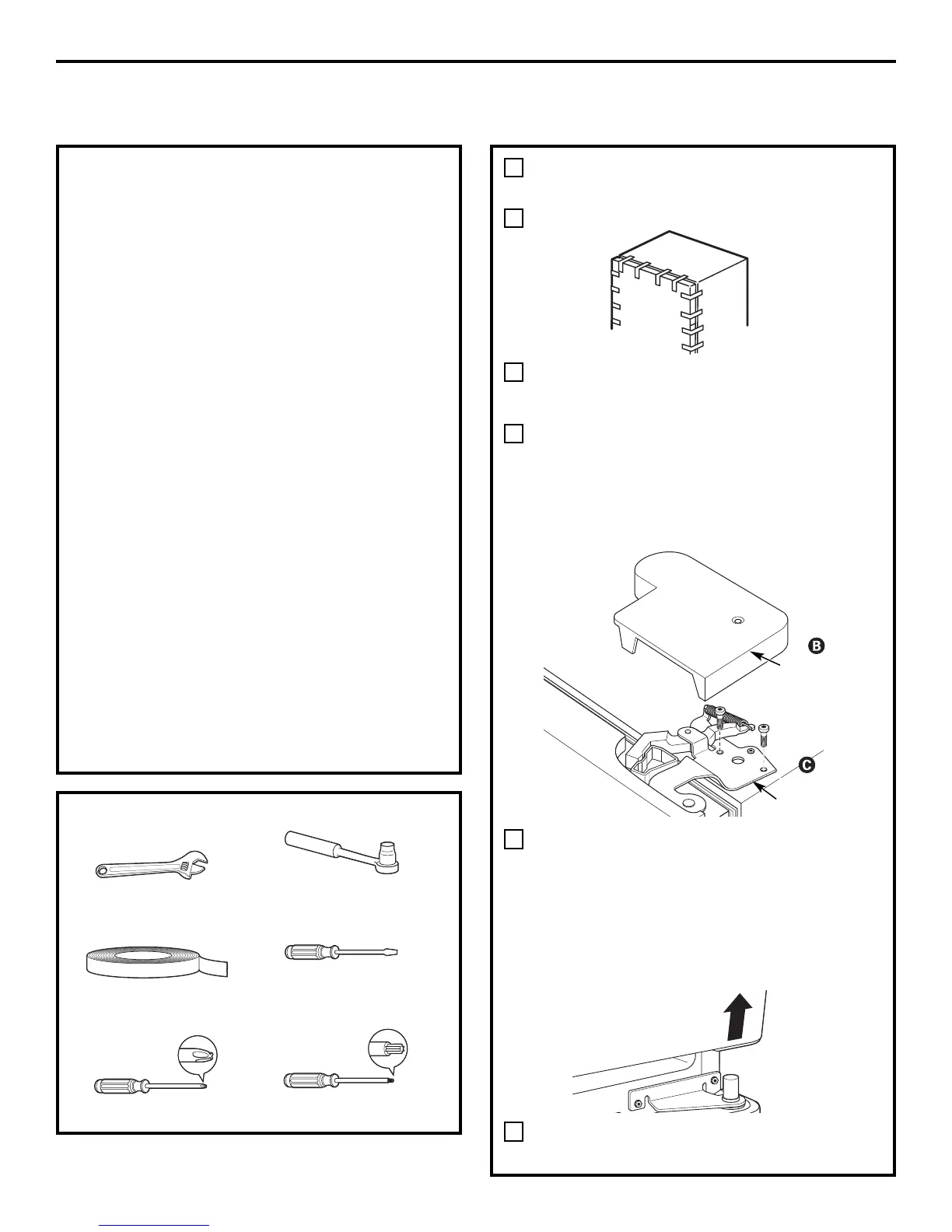 B

C