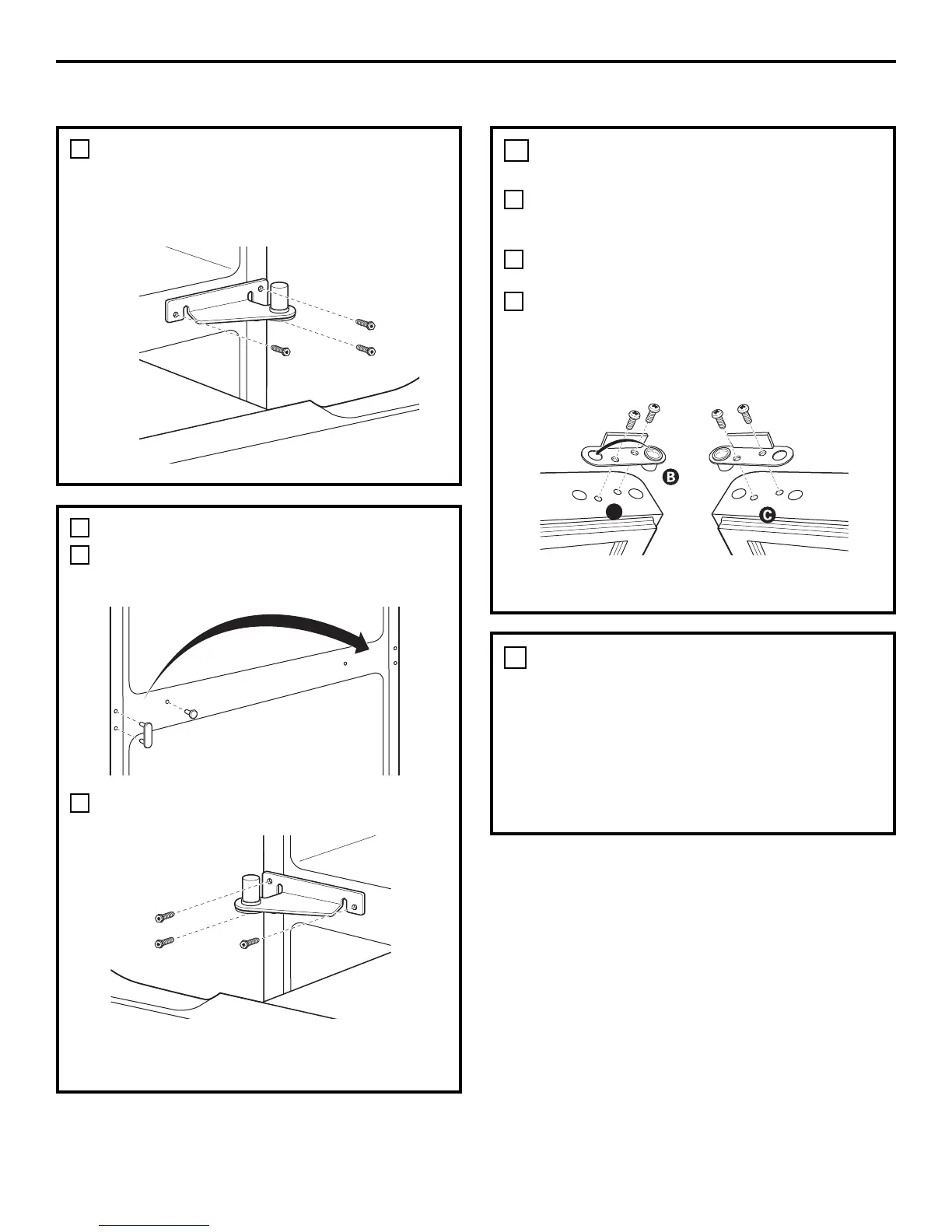 B

C