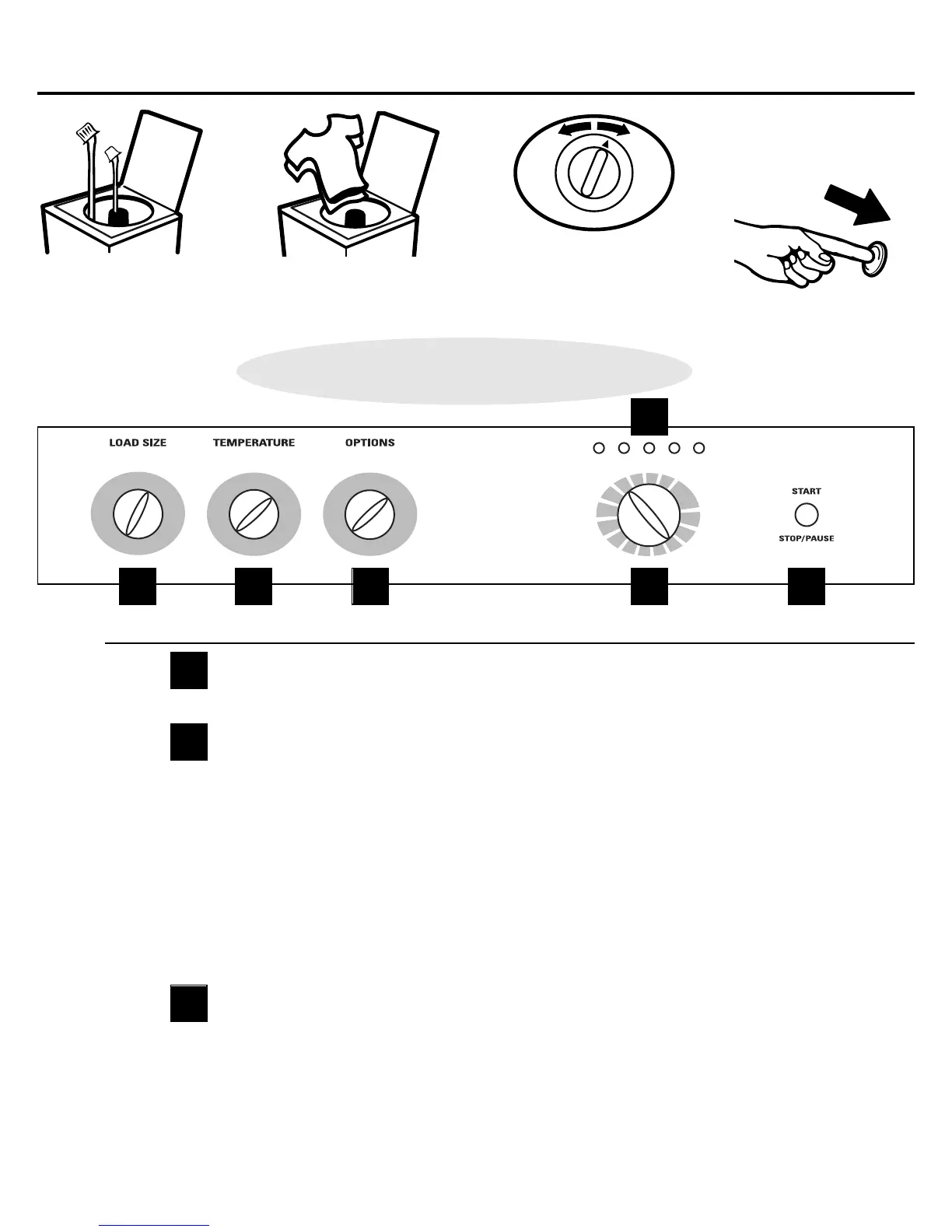 LOAD SIZE

TEMPERATURE

OPTIONS

START

STOP/PAUSE