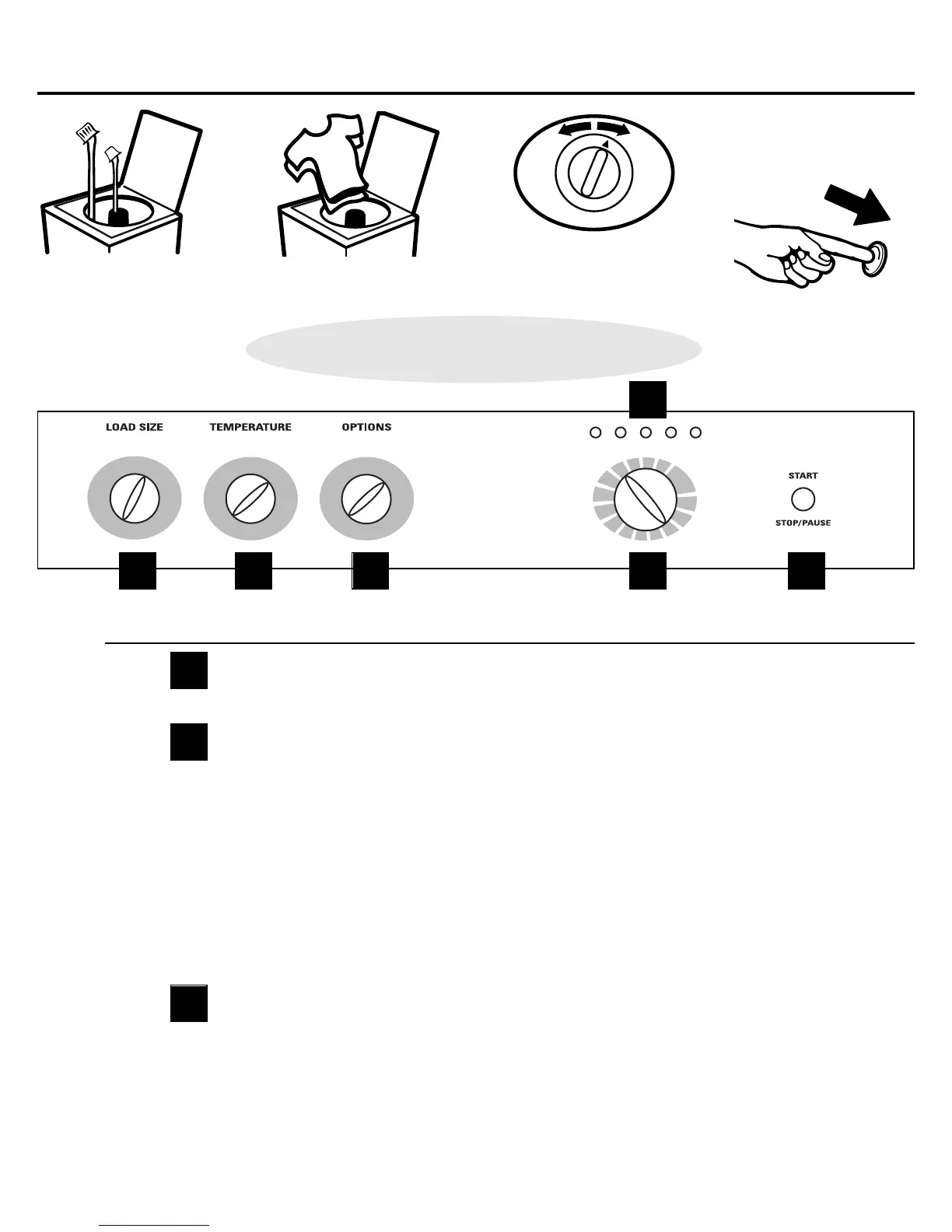 LOAD SIZE

TEMPERATURE

OPTIONS

START

STOP/PAUSE