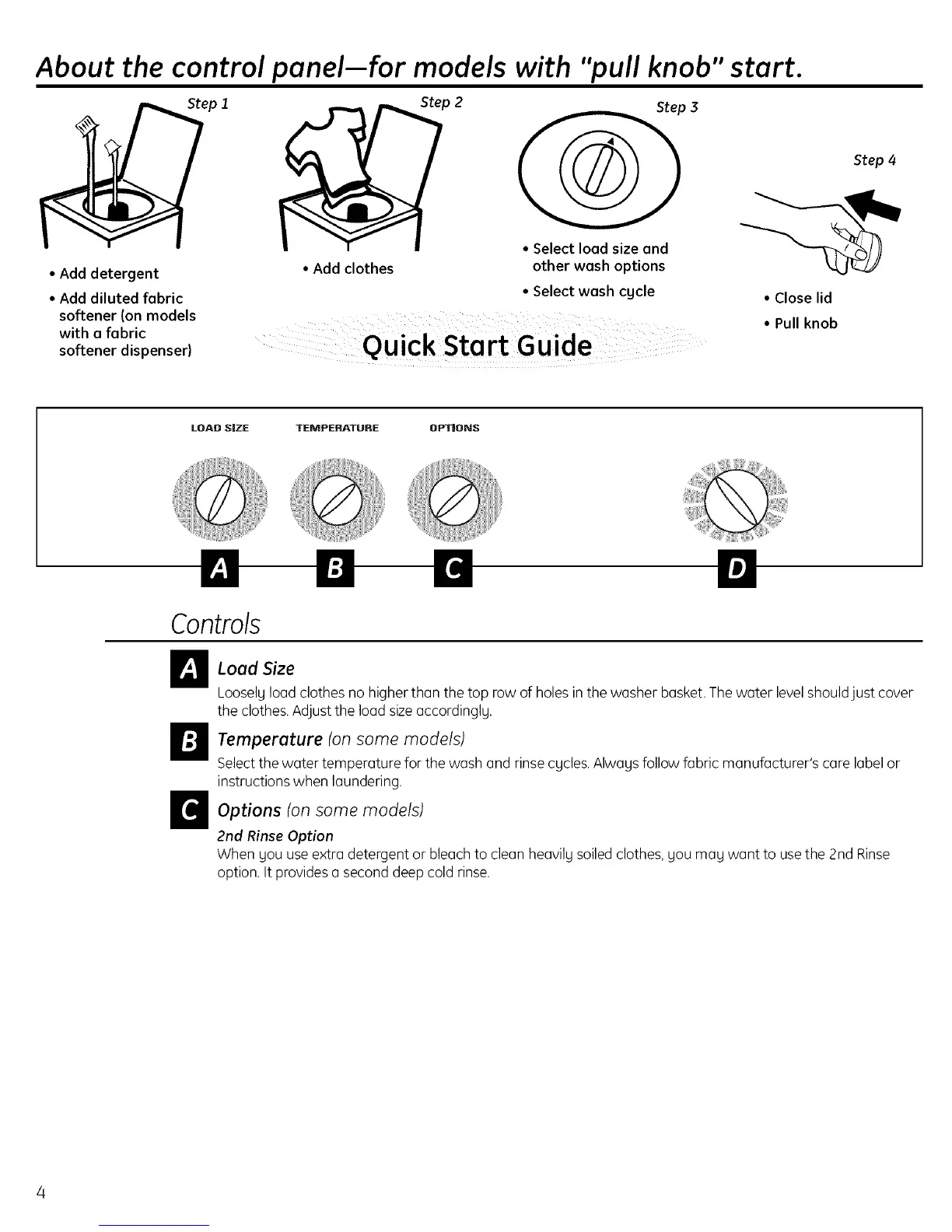 About the control panel—for models with "pull knob" start.

Step 1

• Add detergent

• Add diluted fabric softener (on models with a fabric softener dispenser)

Step 2

• Add clothes

Step 3

• Select load size and other wash options

• Select wash cycle

Step 4

• Close lid

• Pull knob

Quick Start Guide

LOAD SIZE TEMPERATURE OPTIONS

A B C D

Controls

A Load Size

Loosely load clothes no higher than the top row of holes in the washer basket. The water level should just cover the clothes. Adjust the load size accordingly.

B Temperature (on some models)

Select the water temperature for the wash and rinse cycles. Always follow fabric manufacturer's care label or instructions when laundering.

C Options (on some models)

2nd Rinse Option

When you use extra detergent or bleach to clean heavily soiled clothes, you may want to use the 2nd Rinse option. It provides a second deep cold rinse.

4