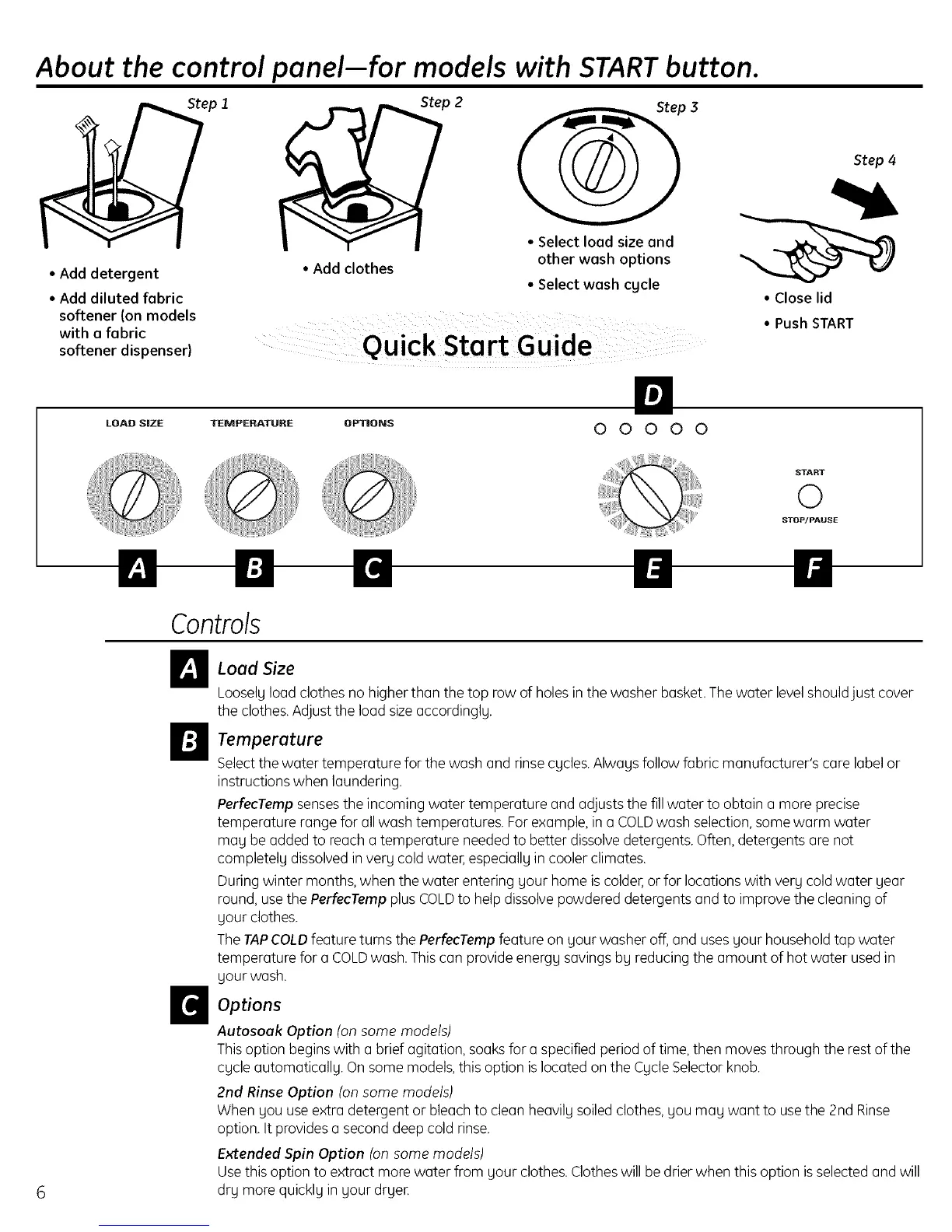 About the control panel—for models with START button.

Step 1

• Add detergent
• Add diluted fabric softener (on models with a fabric softener dispenser)

Step 2

• Add clothes

Step 3

• Select load size and other wash options
• Select wash cycle

Step 4

• Close lid
• Push START

Quick Start Guide

D

LOAD SIZE TEMPERATURE OPTIONS

START

STOP/PAUSE

A B C E F

Controls

A Load Size
Loosely load clothes no higher than the top row of holes in the washer basket. The water level should just cover the clothes. Adjust the load size accordingly.

B Temperature
Select the water temperature for the wash and rinse cycles. Always follow fabric manufacturer's care label or instructions when laundering.

PerfecTemp senses the incoming water temperature and adjusts the fill water to obtain a more precise temperature range for all wash temperatures. For example, in a COLD wash selection, some warm water may be added to reach a temperature needed to better dissolve detergents. Often, detergents are not completely dissolved in very cold water, especially in cooler climates.

During winter months, when the water entering your home is colder, or for locations with very cold water year round, use the PerfecTemp plus COLD to help dissolve powdered detergents and to improve the cleaning of your clothes.

The TAP COLD feature turns the PerfecTemp feature on your washer off, and uses your household tap water temperature for a COLD wash. This can provide energy savings by reducing the amount of hot water used in your wash.

C Options
Autosoak Option (on some models)
This option begins with a brief agitation, soaks for a specified period of time, then moves through the rest of the cycle automatically. On some models, this option is located on the Cycle Selector knob.

2nd Rinse Option (on some models)
When you use extra detergent or bleach to clean heavily soiled clothes, you may want to use the 2nd Rinse option. It provides a second deep cold rinse.

Extended Spin Option (on some models)
Use this option to extract more water from your clothes. Clothes will be drier when this option is selected and will dry more quickly in your dryer.

6