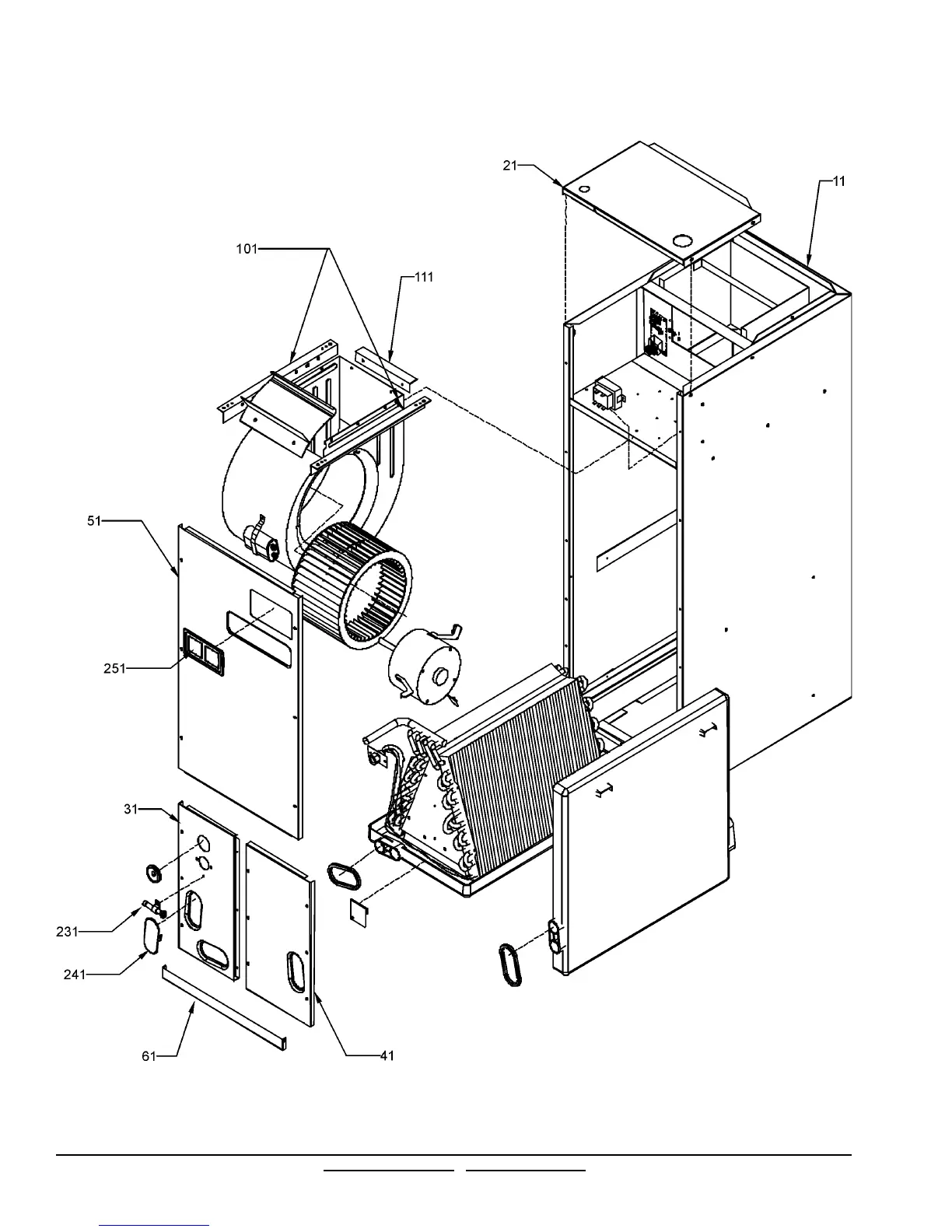 21
11
101
111
51
251
31
231
241
61
41