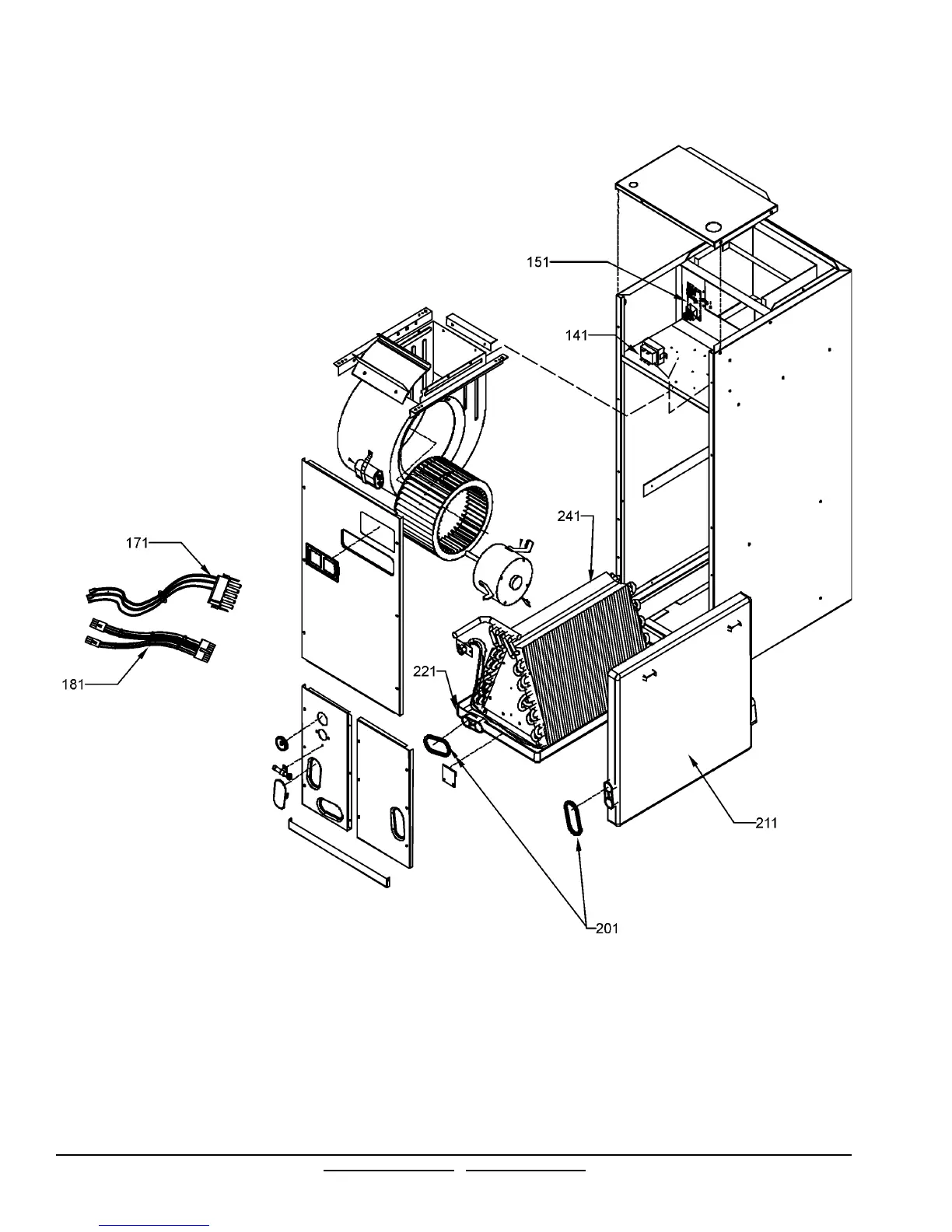 151

141

241

171

181

221

211

201