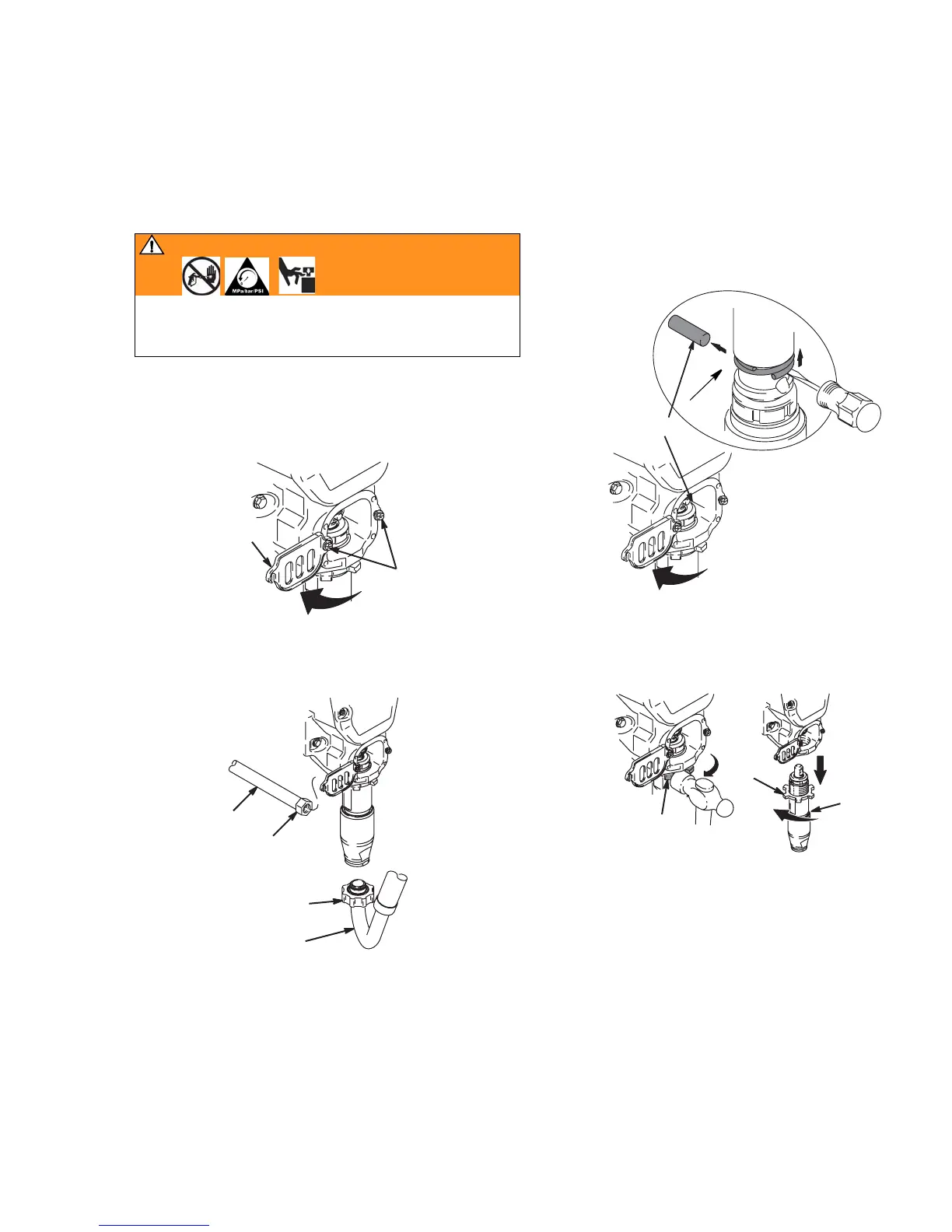 MPa/bar/PSI