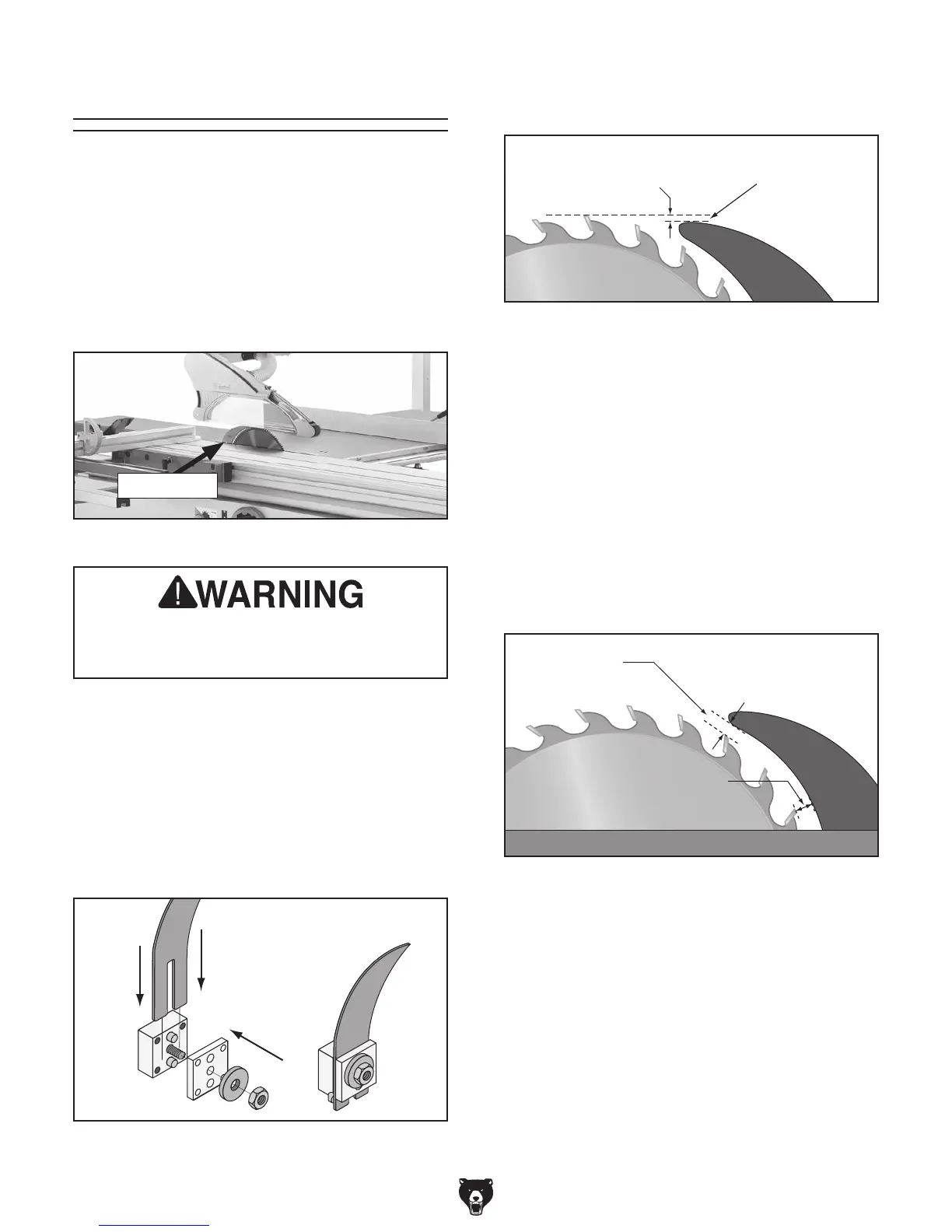 WARNING