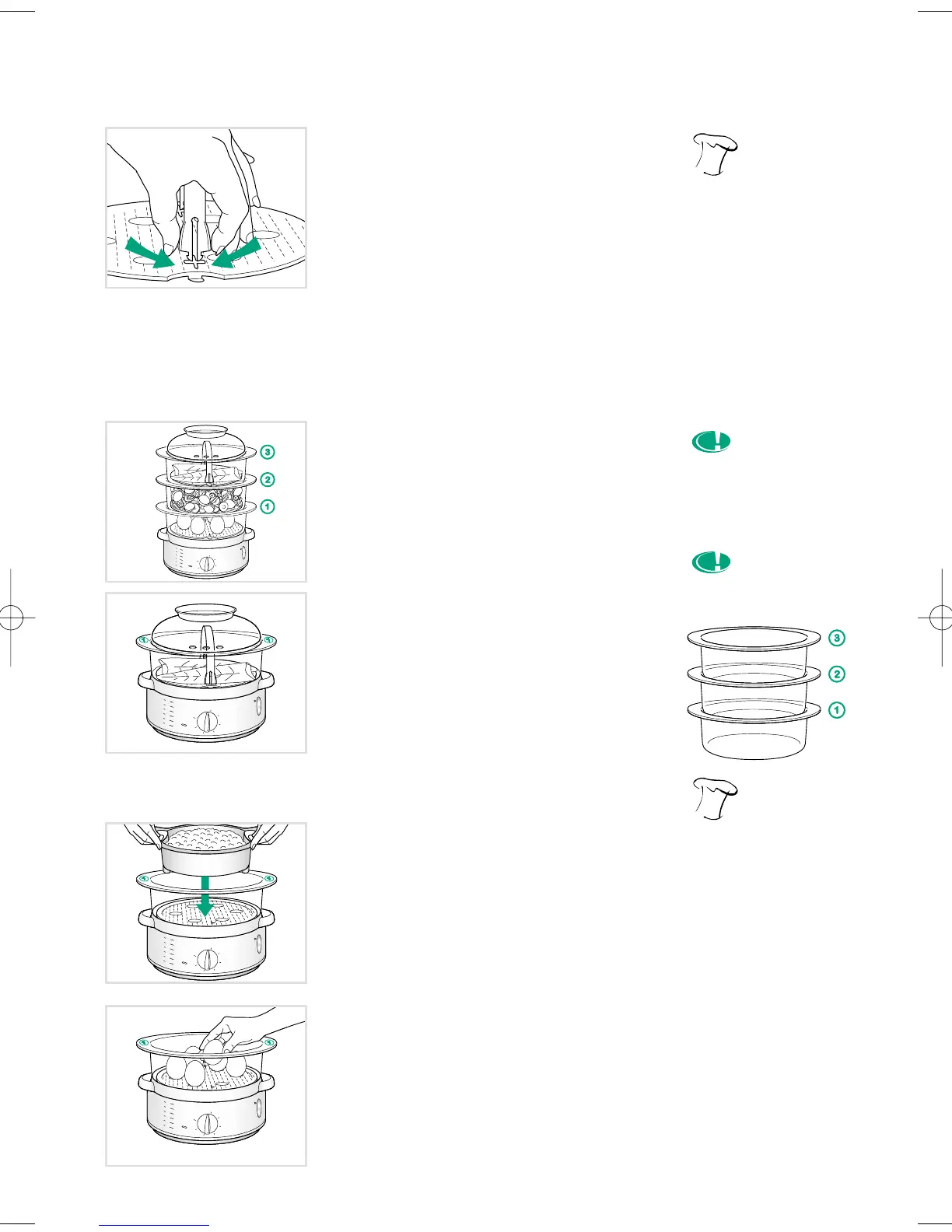 3

2

1

3

2

1