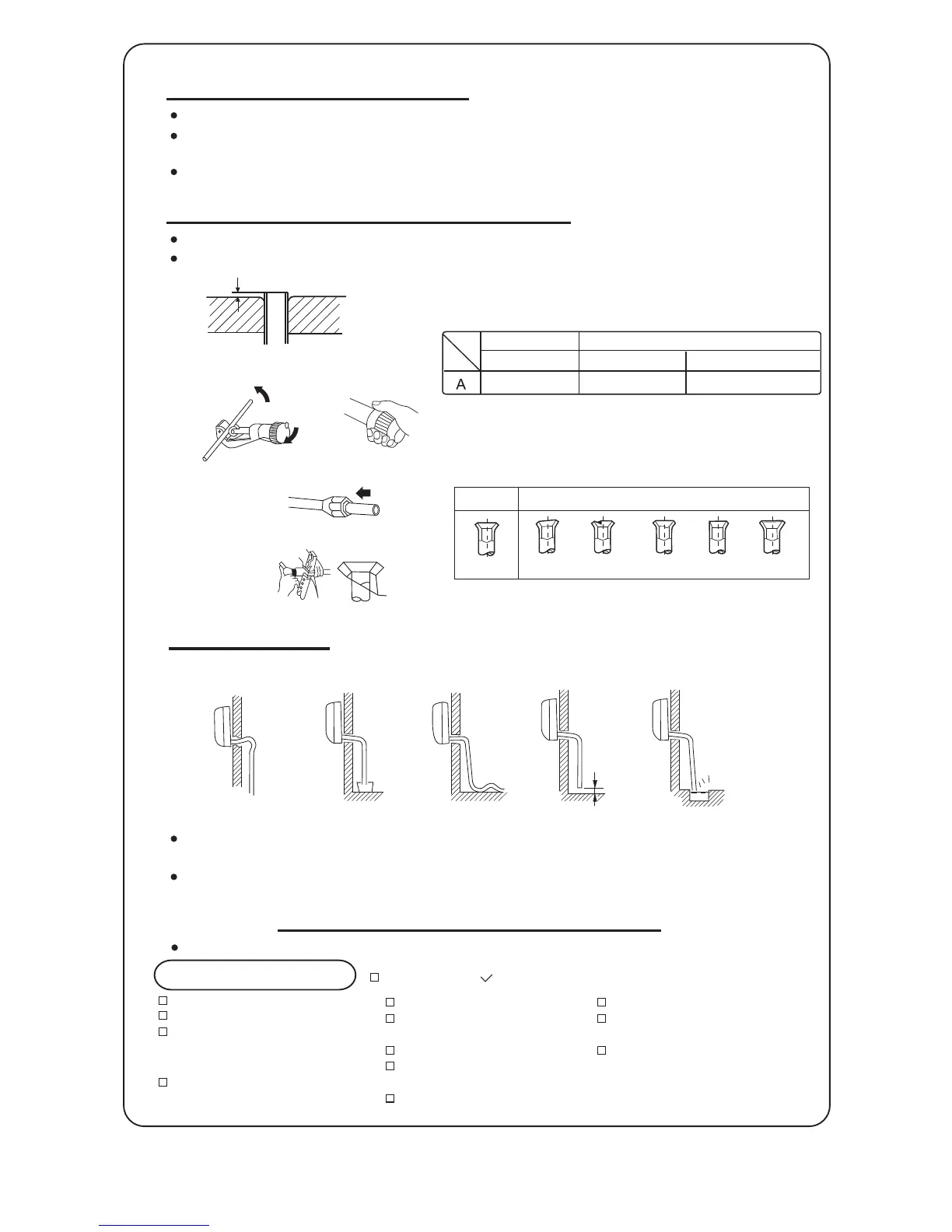 A