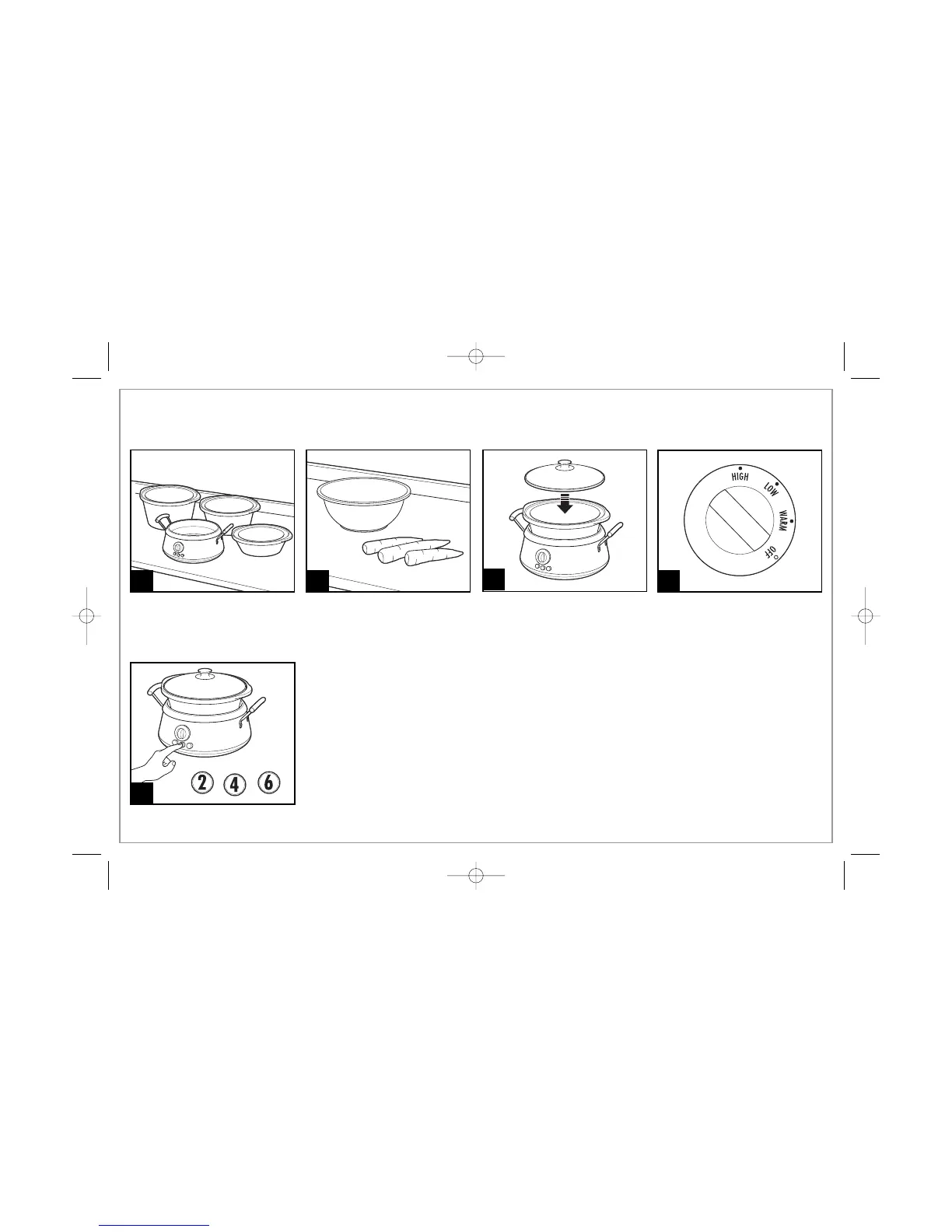 HIGH
LOW
WARM
OFF

2
4
6