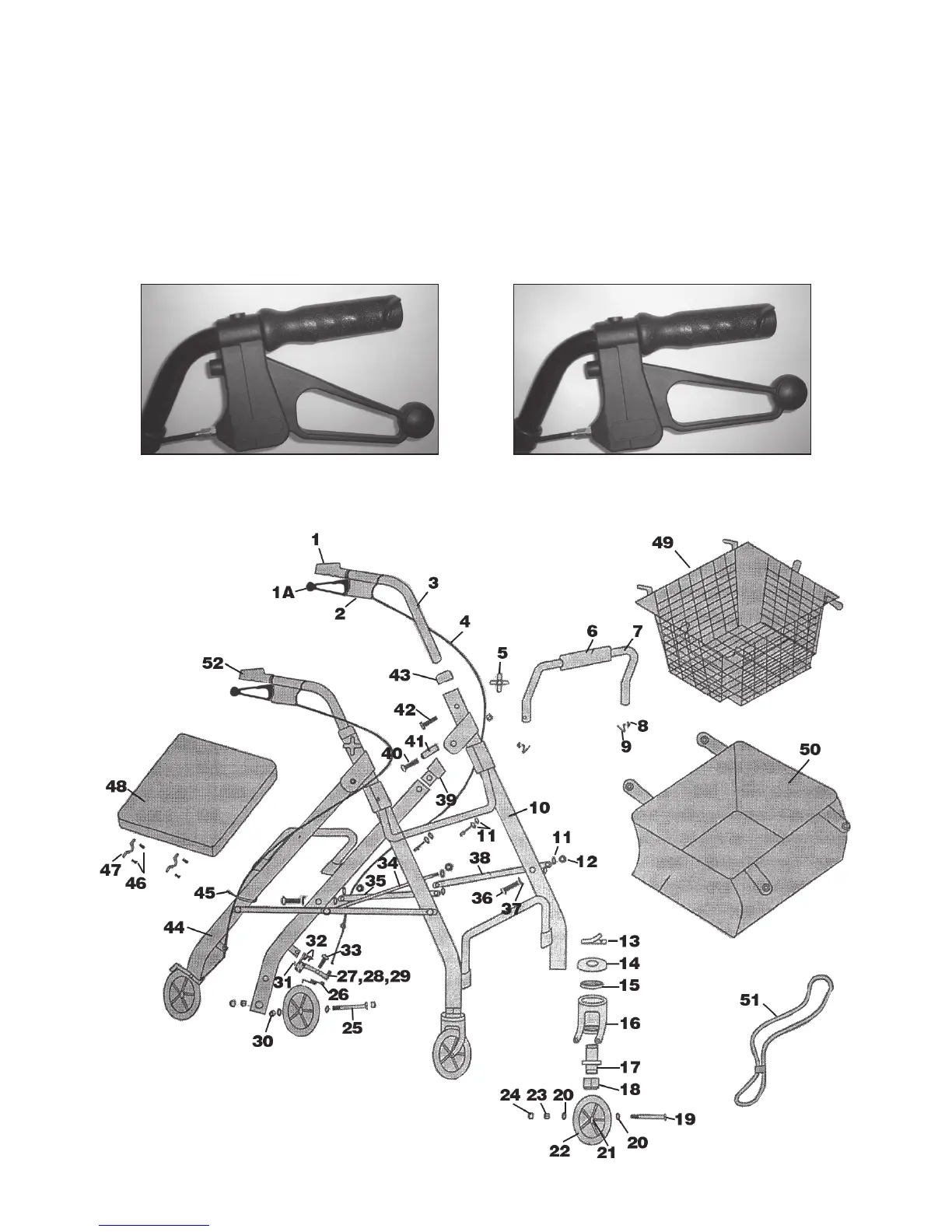 1
1A
2
3
4
5
6
7
8
9
10
11
11
12
13
14
15
16
17
18
19
20
20
21
22
23
24
25
26
27,28,29
30
31
32
33
34
35
36
37
38
39
40
41
42
43
44
45
46
47
48
49
50
51
52