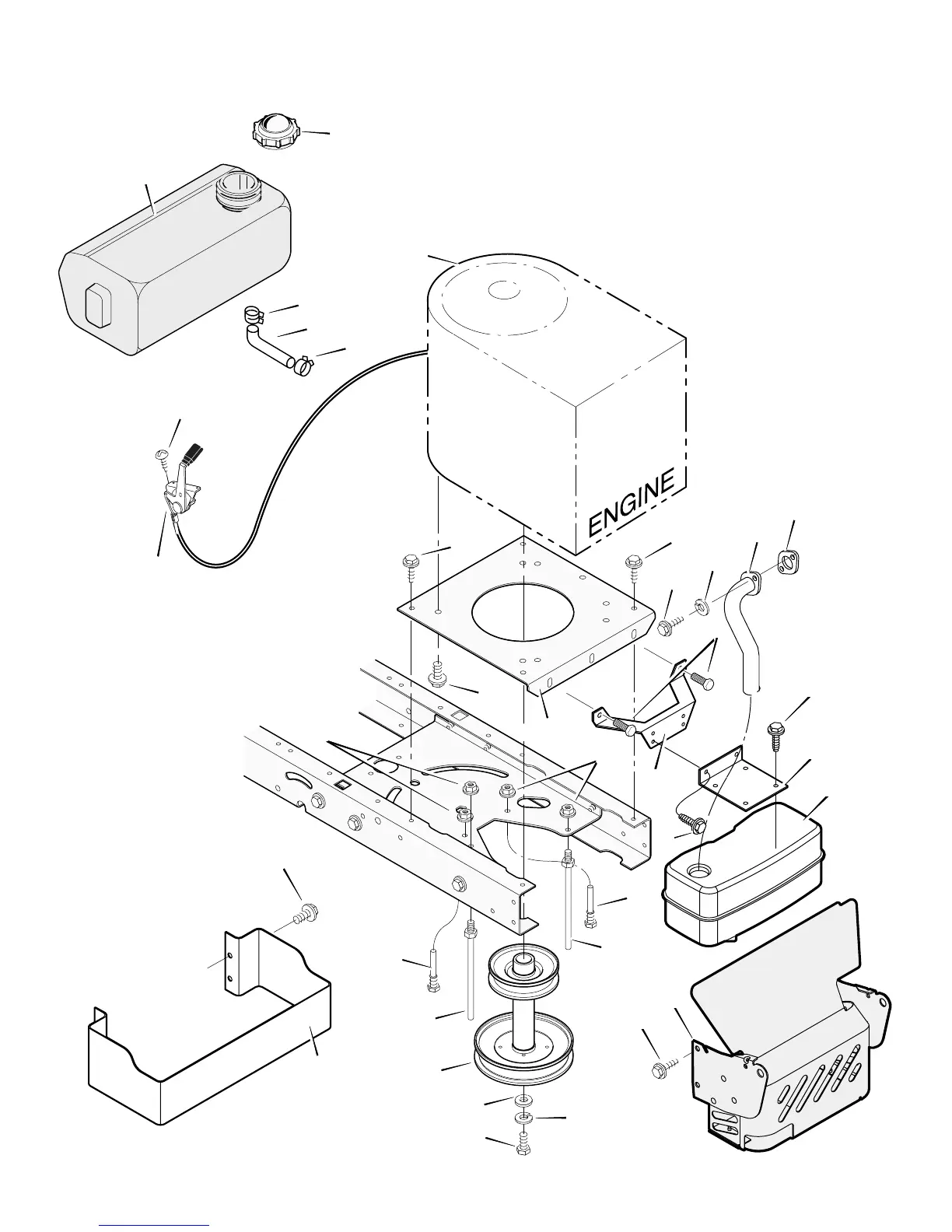 ENGINE