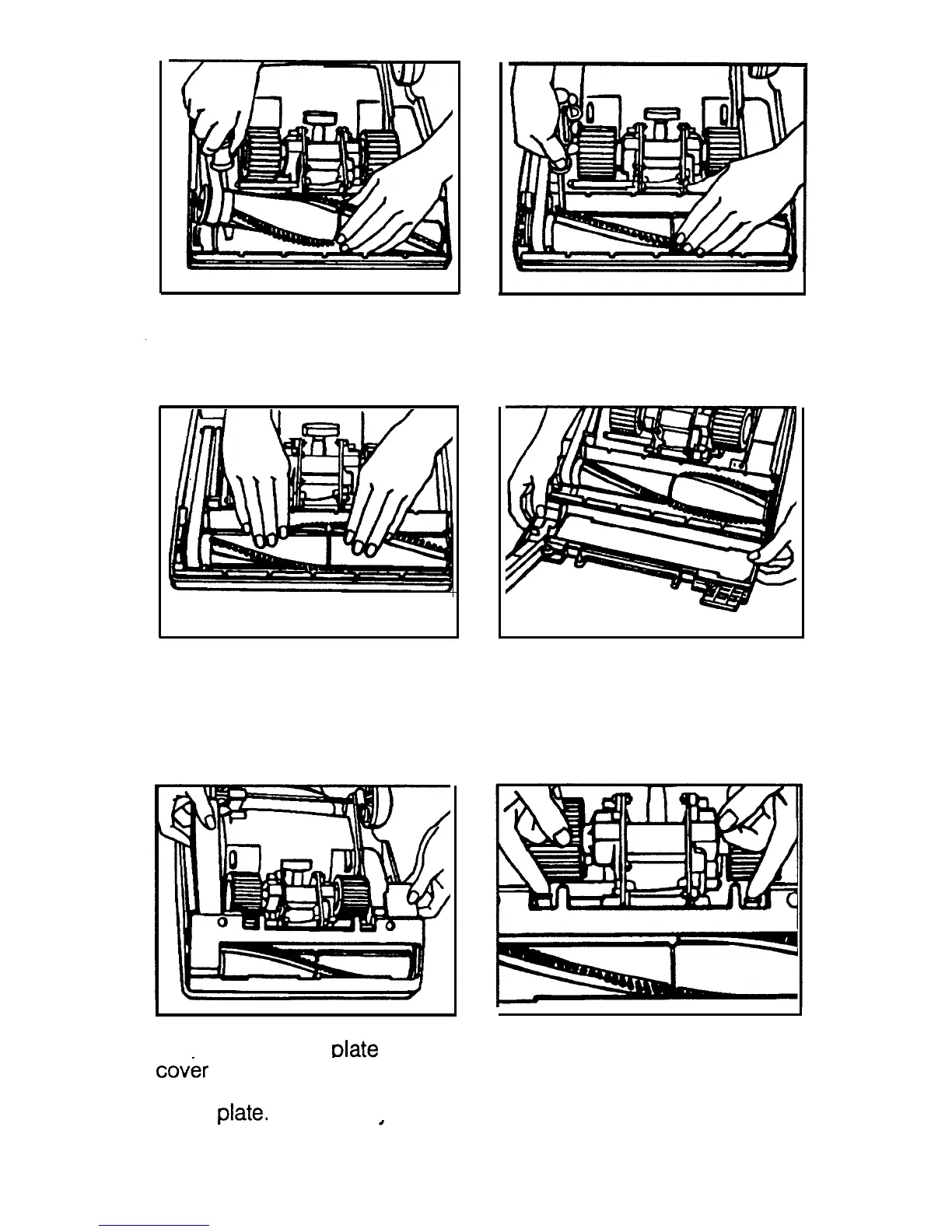 plate
cover

plate.