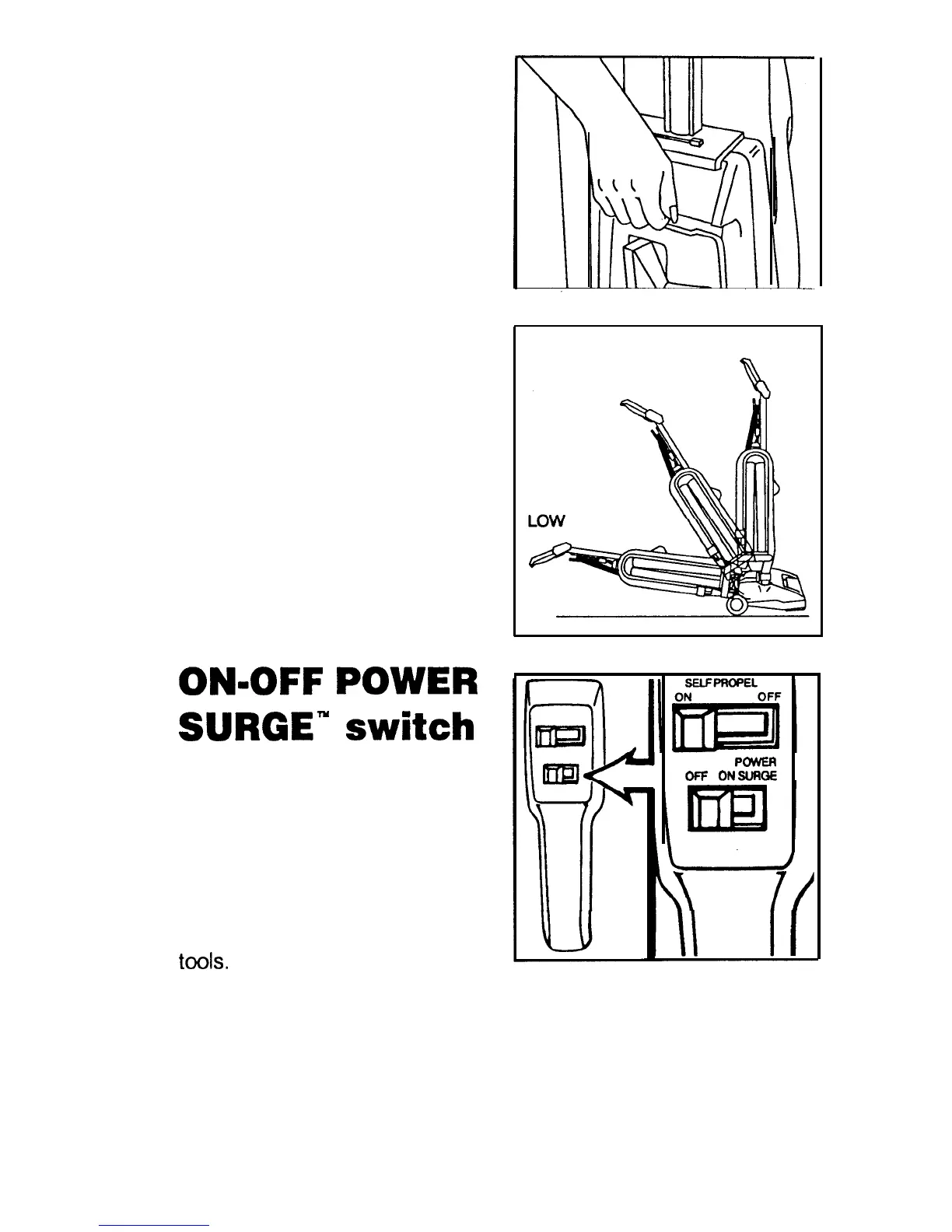 LOW

ON-OFF POWER SURGE™ switch

SELF PROPEL
ON OFF
POWER
OFF ON SURGE

tools.