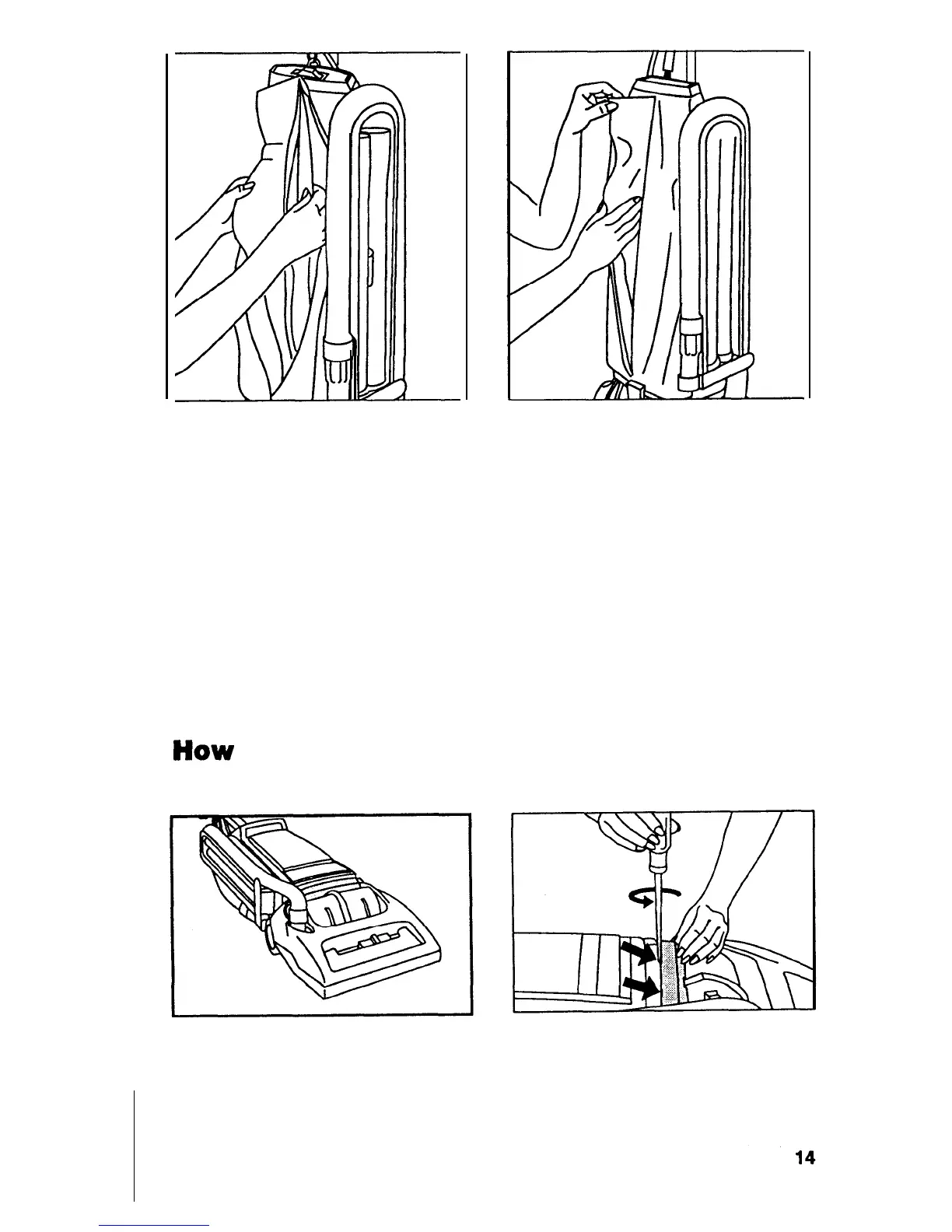 How

14