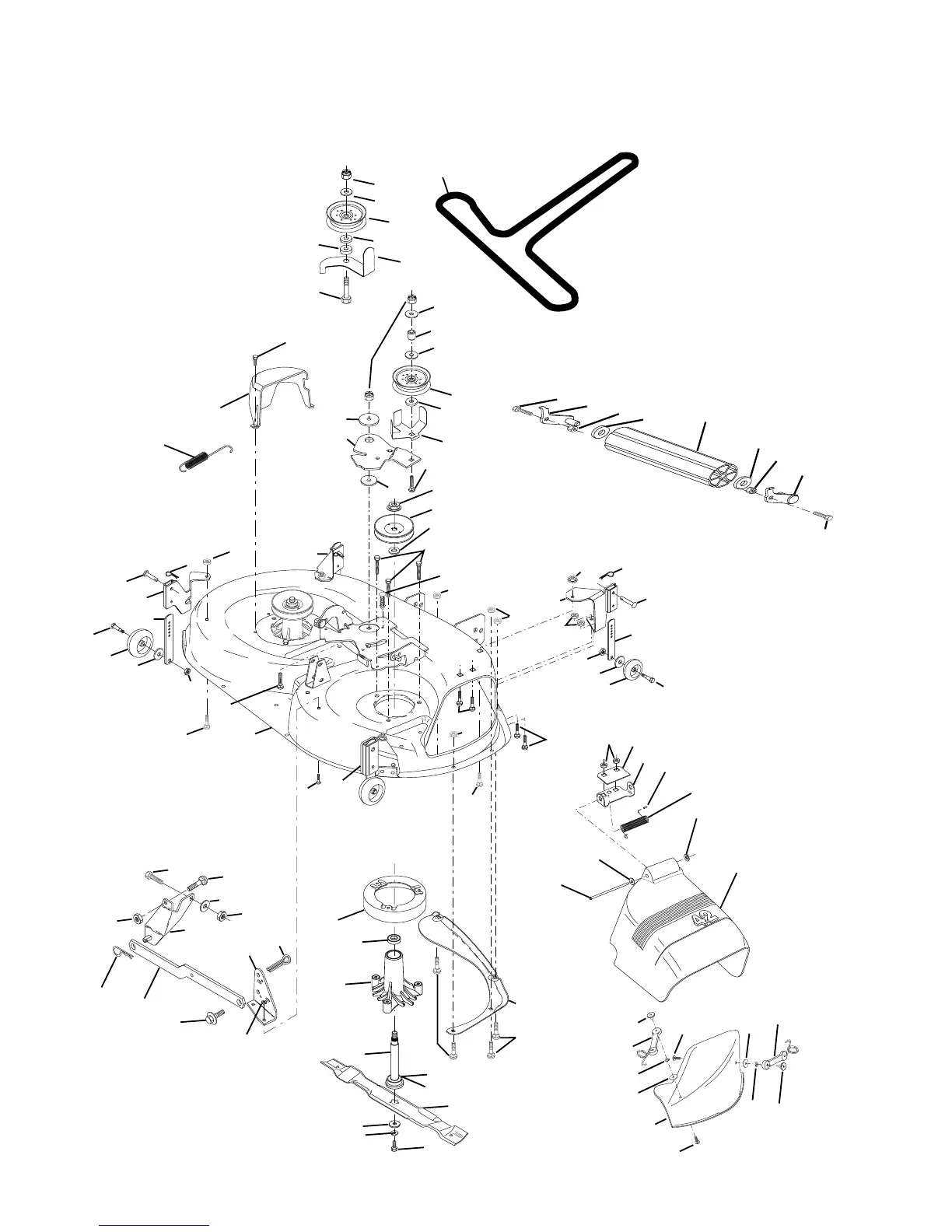 42