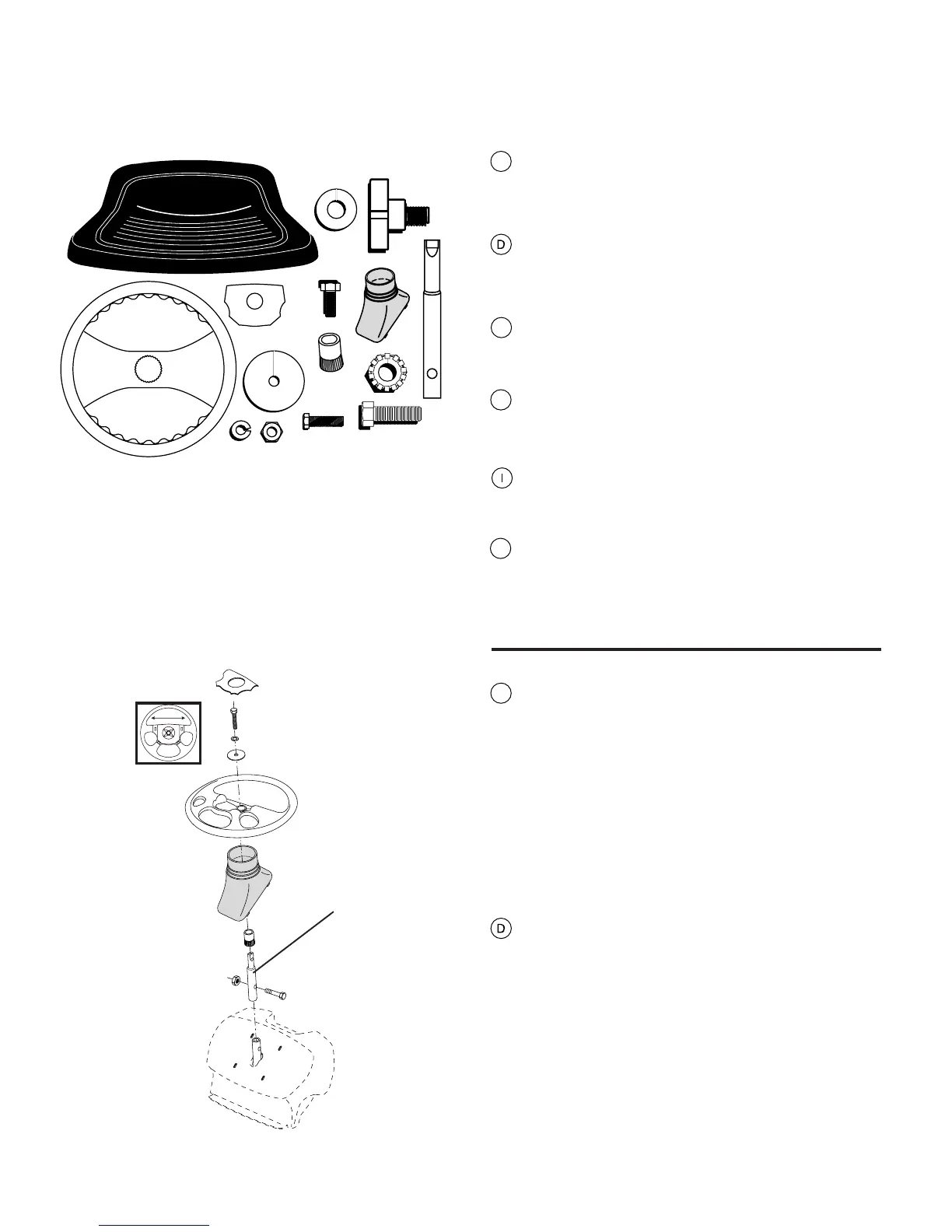 D

I

D