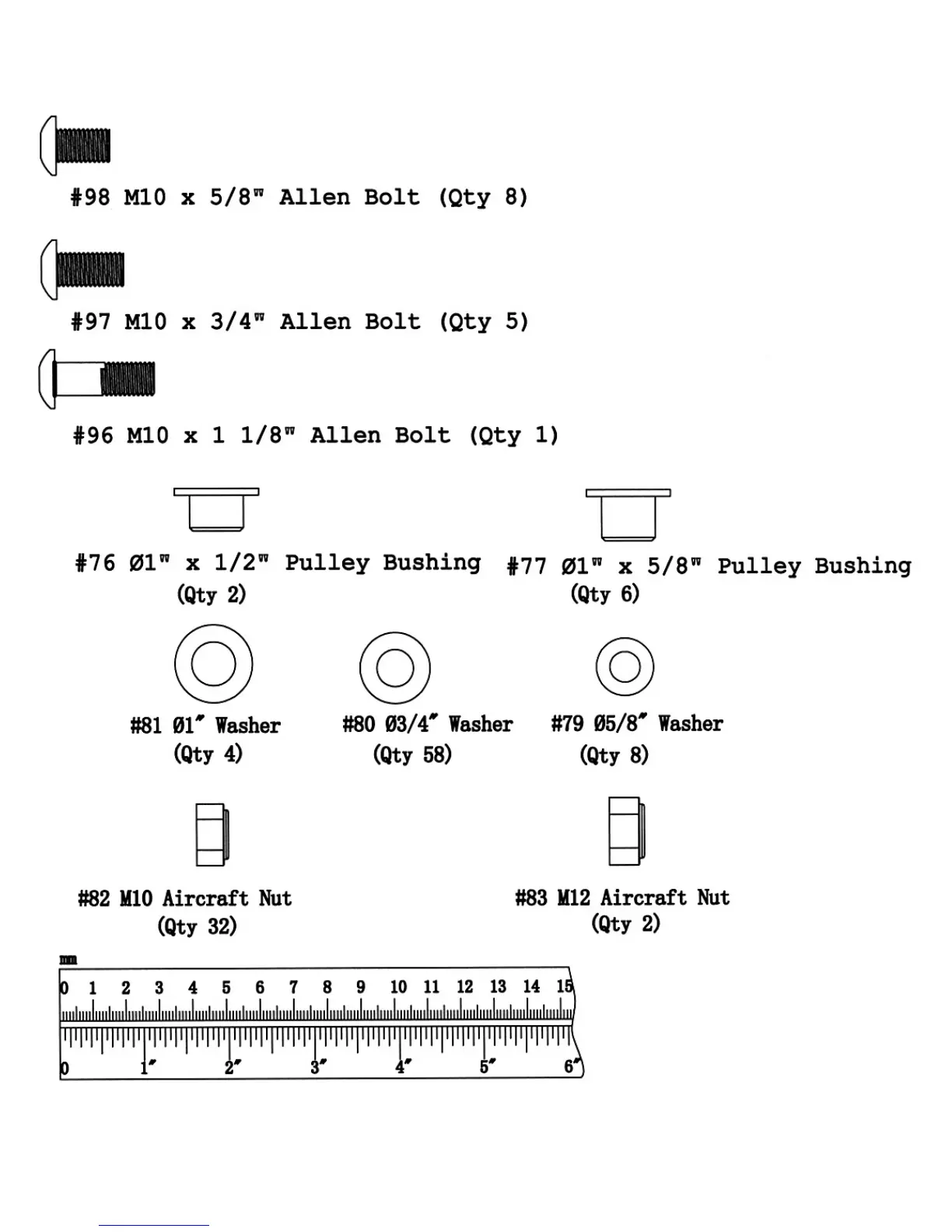 #98 M10 x 5/8" Allen Bolt (Qty 8)

#97 M10 x 3/4" Allen Bolt (Qty 5)

#96 M10 x 1 1/8" Allen Bolt (Qty 1)

#76 Ø1" x 1/2" Pulley Bushing
(Qty 2)

#77 Ø1" x 5/8" Pulley Bushing
(Qty 6)

#81 Ø1" Washer
(Qty 4)

#80 Ø3/4" Washer
(Qty 58)

#79 Ø5/8" Washer
(Qty 8)

#82 M10 Aircraft Nut
(Qty 32)

#83 M12 Aircraft Nut
(Qty 2)

mm
0 1 2 3 4 5 6 7 8 9 10 11 12 13 14 15
0 1" 2" 3" 4" 5" 6"