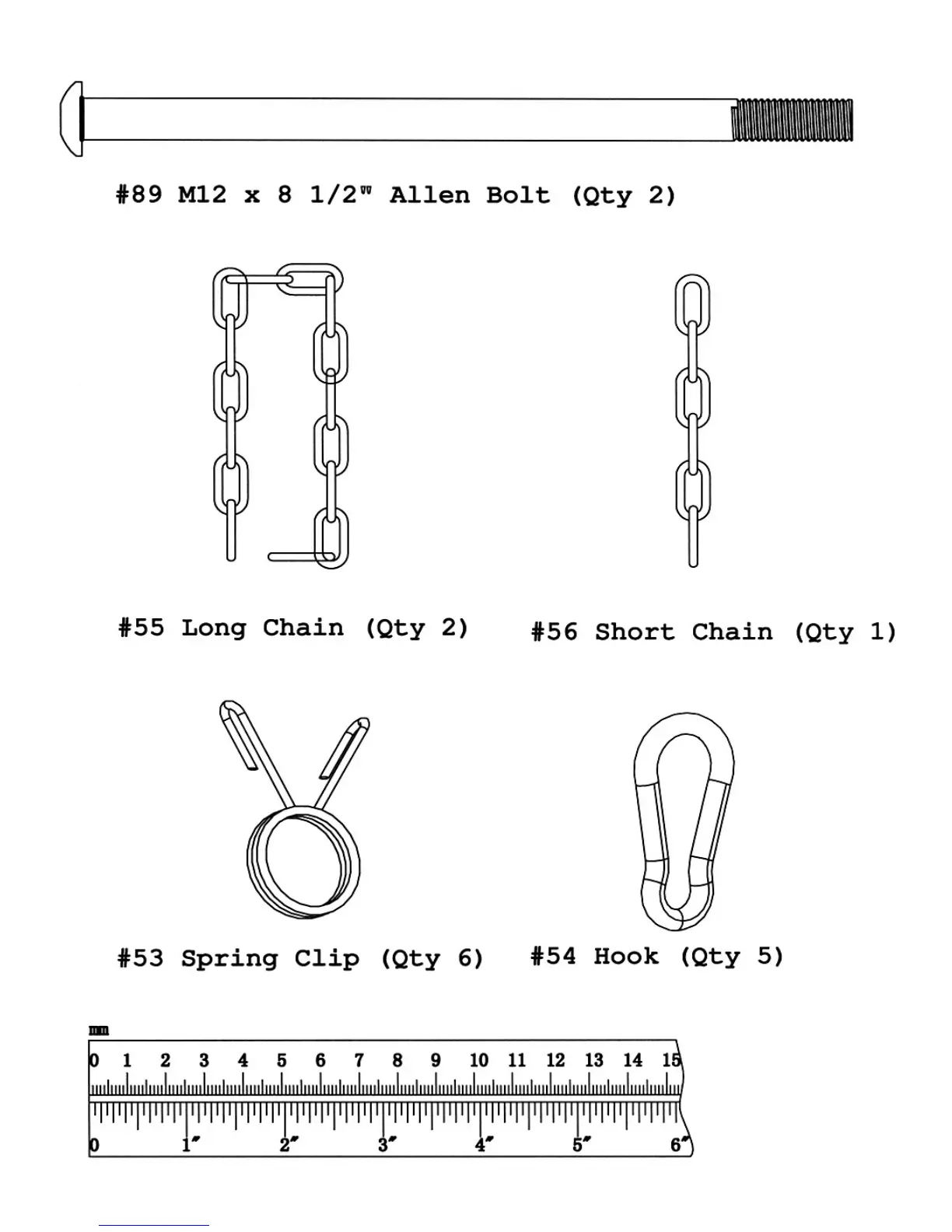 #89 M12 x 8 1/2" Allen Bolt (Qty 2)

#55 Long Chain (Qty 2)

#56 Short Chain (Qty 1)

#53 Spring Clip (Qty 6)

#54 Hook (Qty 5)

mm
0 1 2 3 4 5 6 7 8 9 10 11 12 13 14 15
0 1" 2" 3" 4" 5" 6"