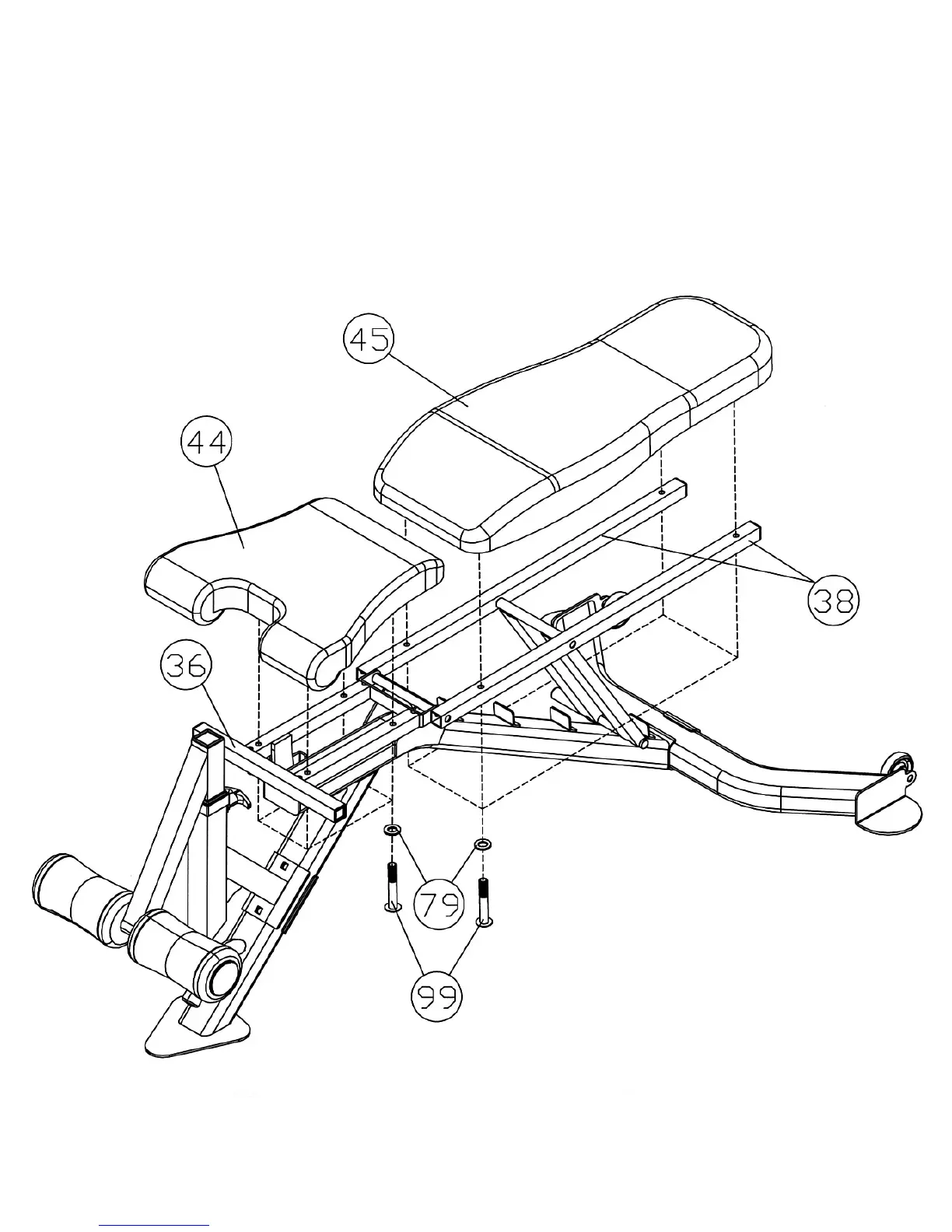 45

44

38

36

79

99