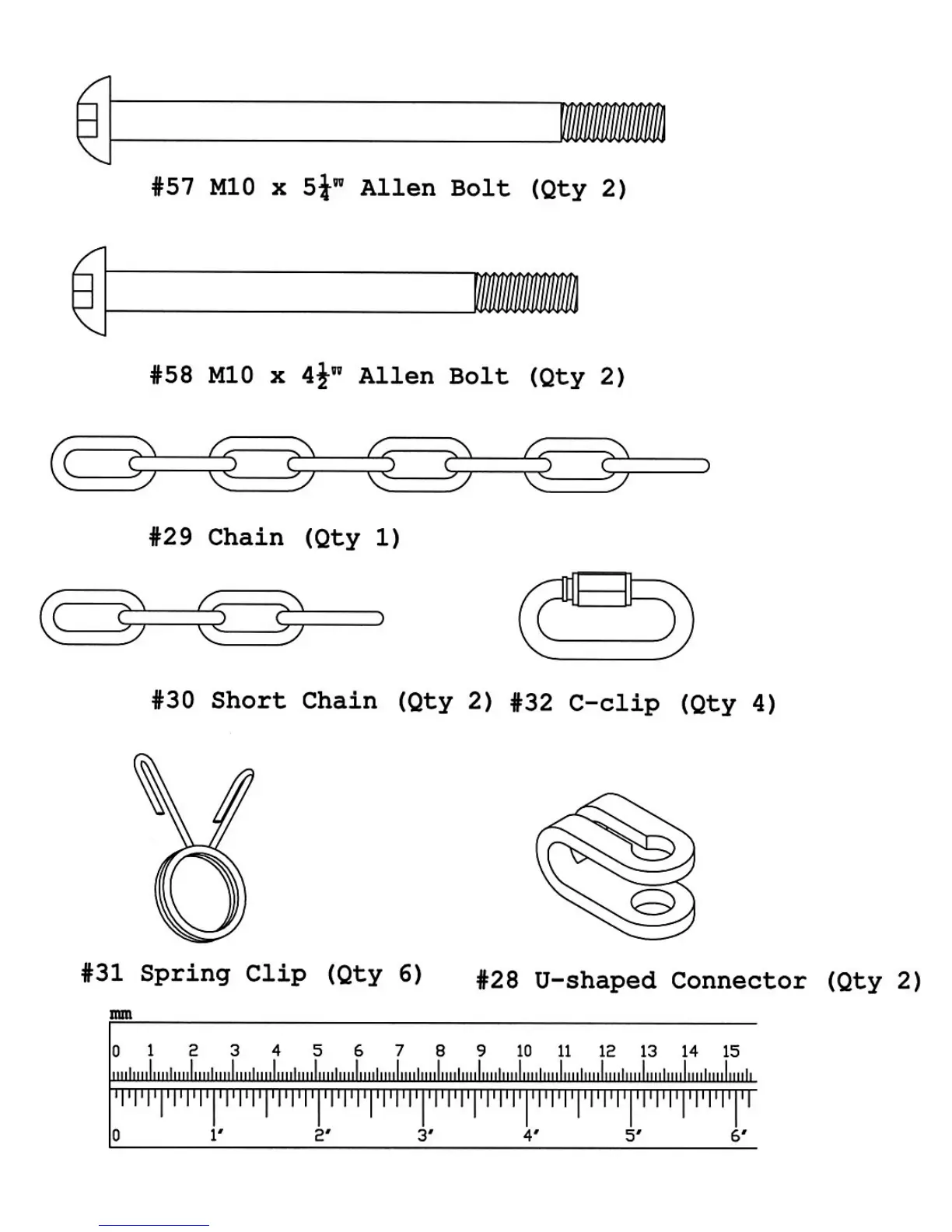 #57 M10 x $5\frac{1}{4}$" Allen Bolt (Qty 2)

#58 M10 x $4\frac{1}{2}$" Allen Bolt (Qty 2)

#29 Chain (Qty 1)

#30 Short Chain (Qty 2) #32 C-clip (Qty 4)

#31 Spring Clip (Qty 6)

#28 U-shaped Connector (Qty 2)

mm

0 1 2 3 4 5 6 7 8 9 10 11 12 13 14 15

0 1' 2' 3' 4' 5' 6'