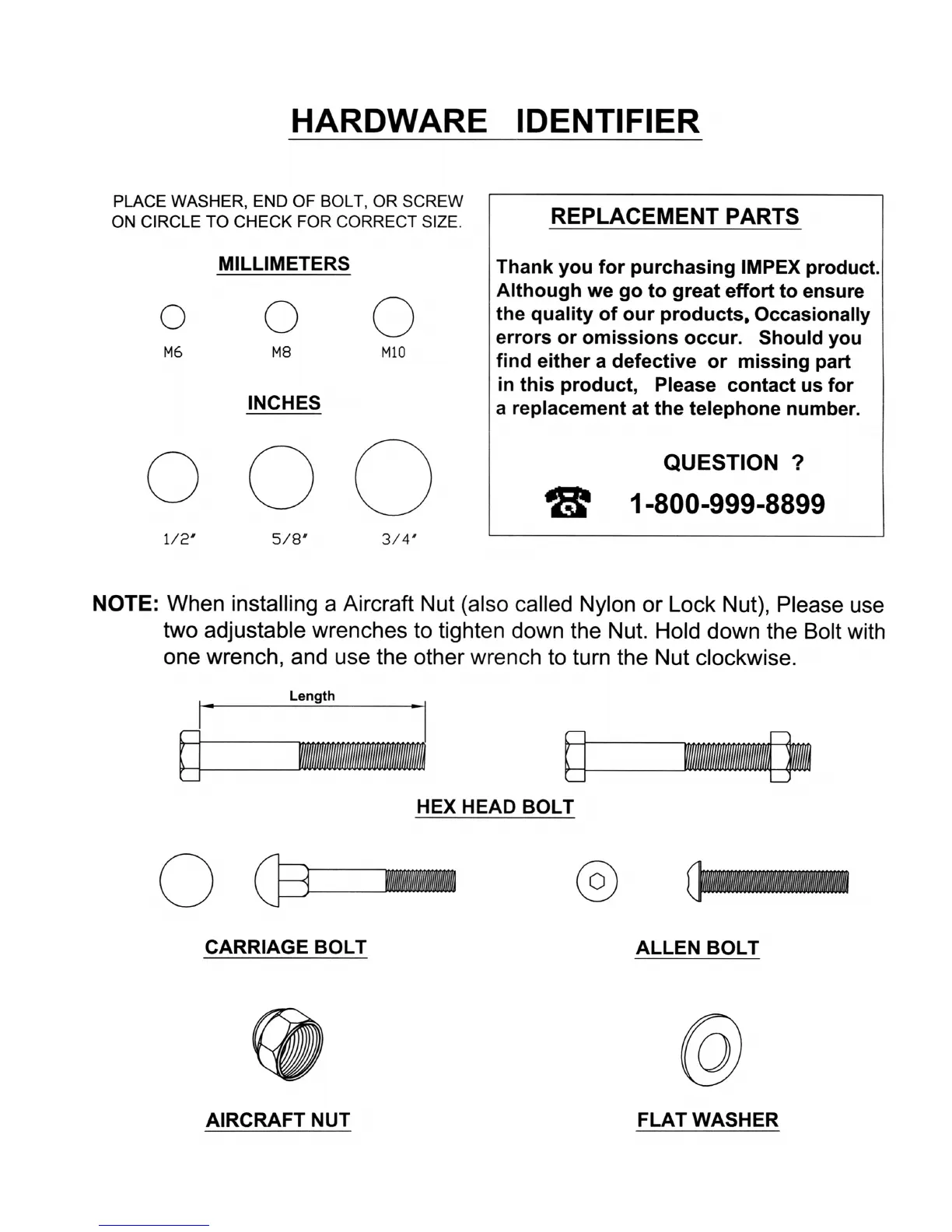 HARDWARE IDENTIFIER

PLACE WASHER, END OF BOLT, OR SCREW ON CIRCLE TO CHECK FOR CORRECT SIZE.

MILLIMETERS

M6 M8 M10

INCHES

1/2" 5/8" 3/4"

REPLACEMENT PARTS

Thank you for purchasing IMPEX product. Although we go to great effort to ensure the quality of our products, Occasionally errors or omissions occur. Should you find either a defective or missing part in this product, Please contact us for a replacement at the telephone number.

QUESTION ?

1-800-999-8899

NOTE: When installing a Aircraft Nut (also called Nylon or Lock Nut), Please use two adjustable wrenches to tighten down the Nut. Hold down the Bolt with one wrench, and use the other wrench to turn the Nut clockwise.

Length

HEX HEAD BOLT

CARRIAGE BOLT

ALLEN BOLT

AIRCRAFT NUT

FLAT WASHER