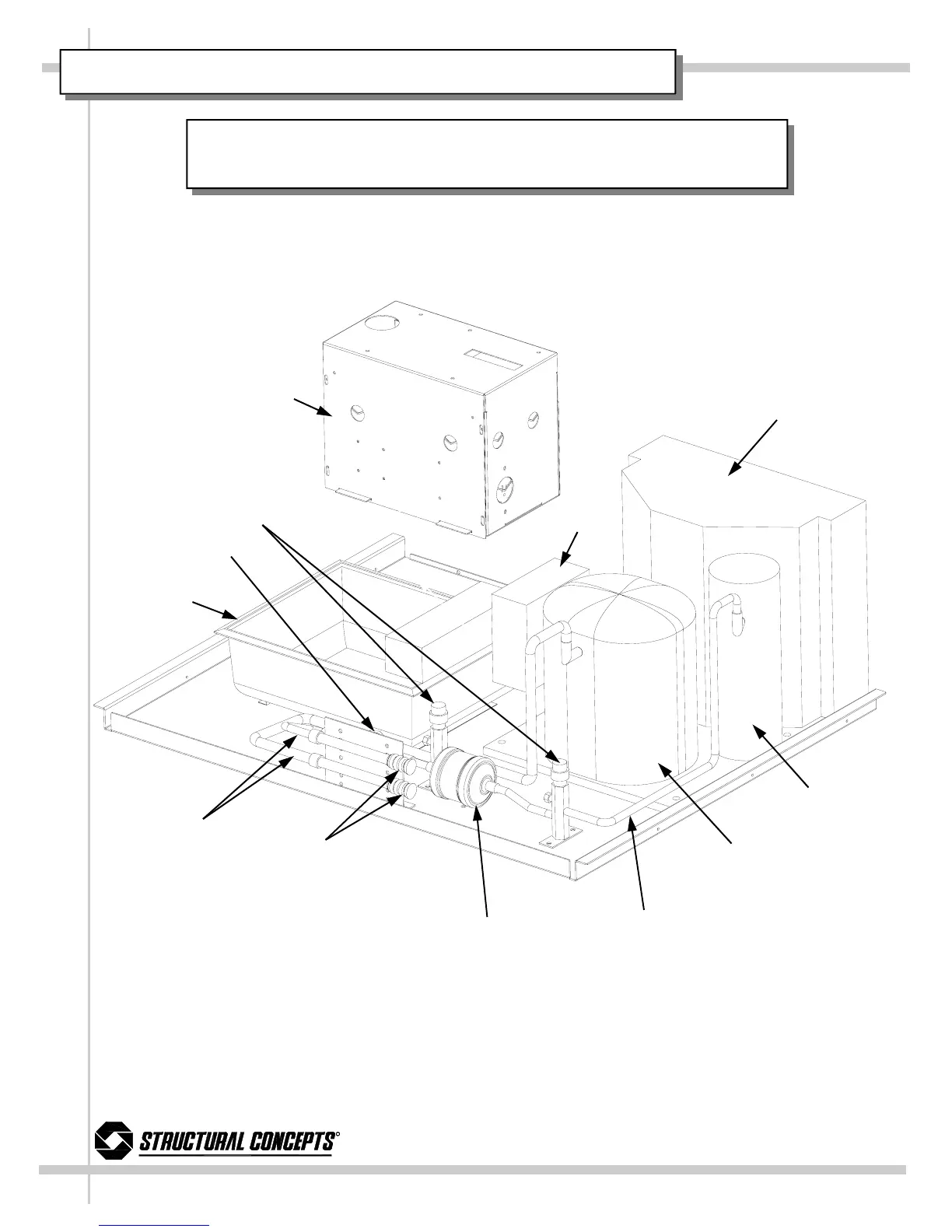 STRUCTURAL CONCEPTS®