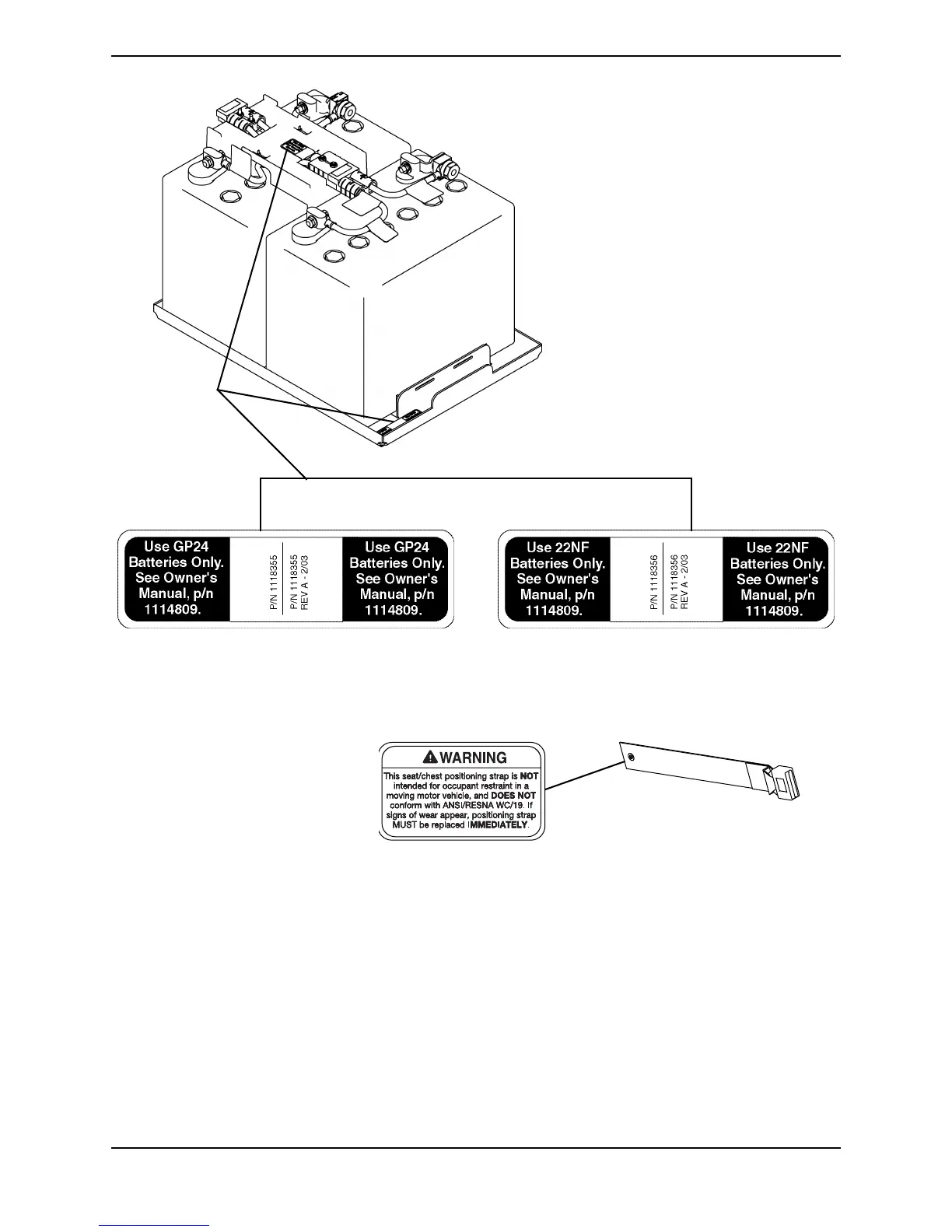 Use GP24 Batteries Only. See Owner's Manual, p/n 1114809.

P/N 1118355

P/N 1118355 REV A - 2/03

Use GP24 Batteries Only. See Owner's Manual, p/n 1114809.

Use 22NF Batteries Only. See Owner's Manual, p/n 1114809.

P/N 1118356

P/N 1118356 REV A - 2/03

Use 22NF Batteries Only. See Owner's Manual, p/n 1114809.

WARNING

This seat/chest positioning strap is NOT intended for occupant restraint in a moving motor vehicle, and DOES NOT conform with ANSI/RESNA WC/19. If signs of wear appear, positioning strap MUST be replaced IMMEDIATELY.