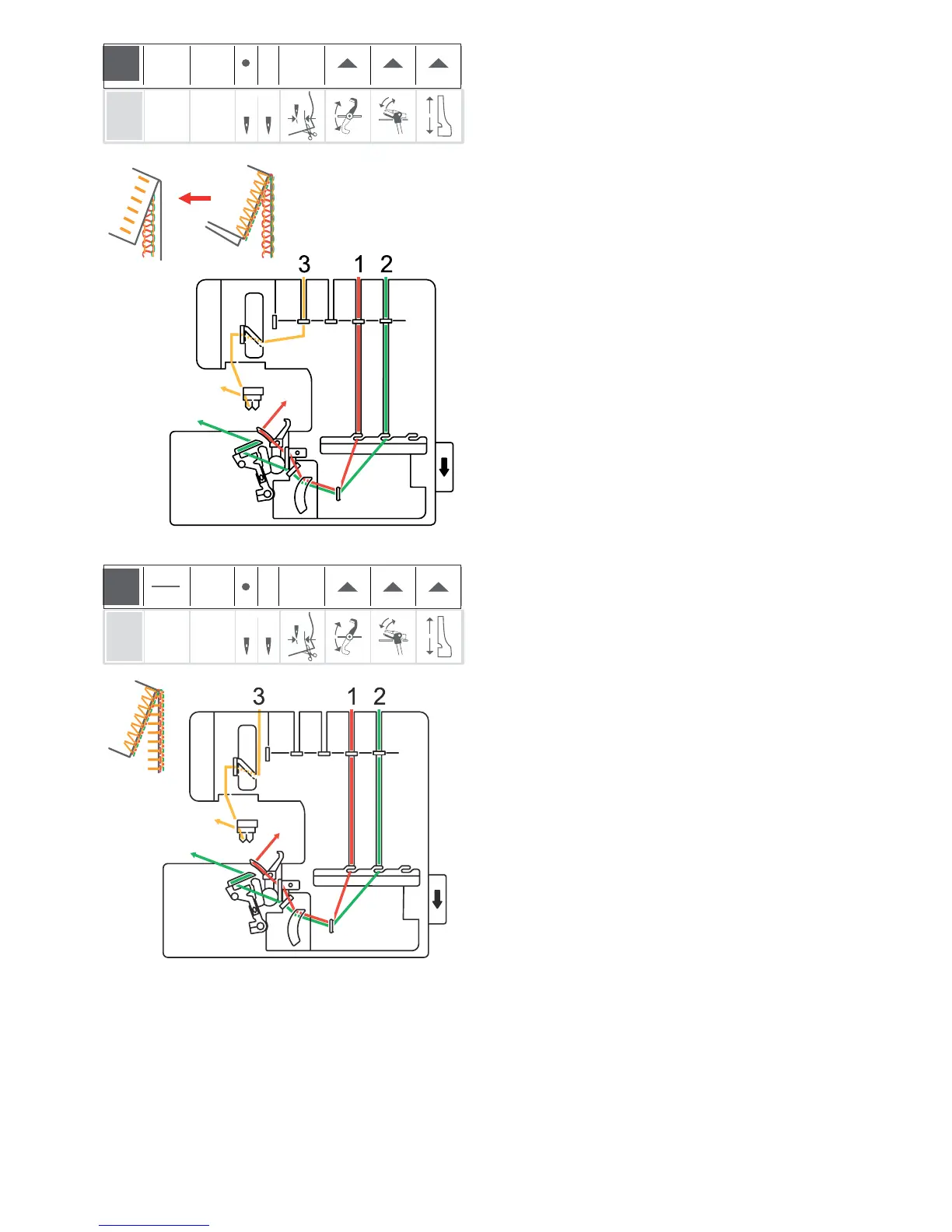 3 1 2

3 1 2