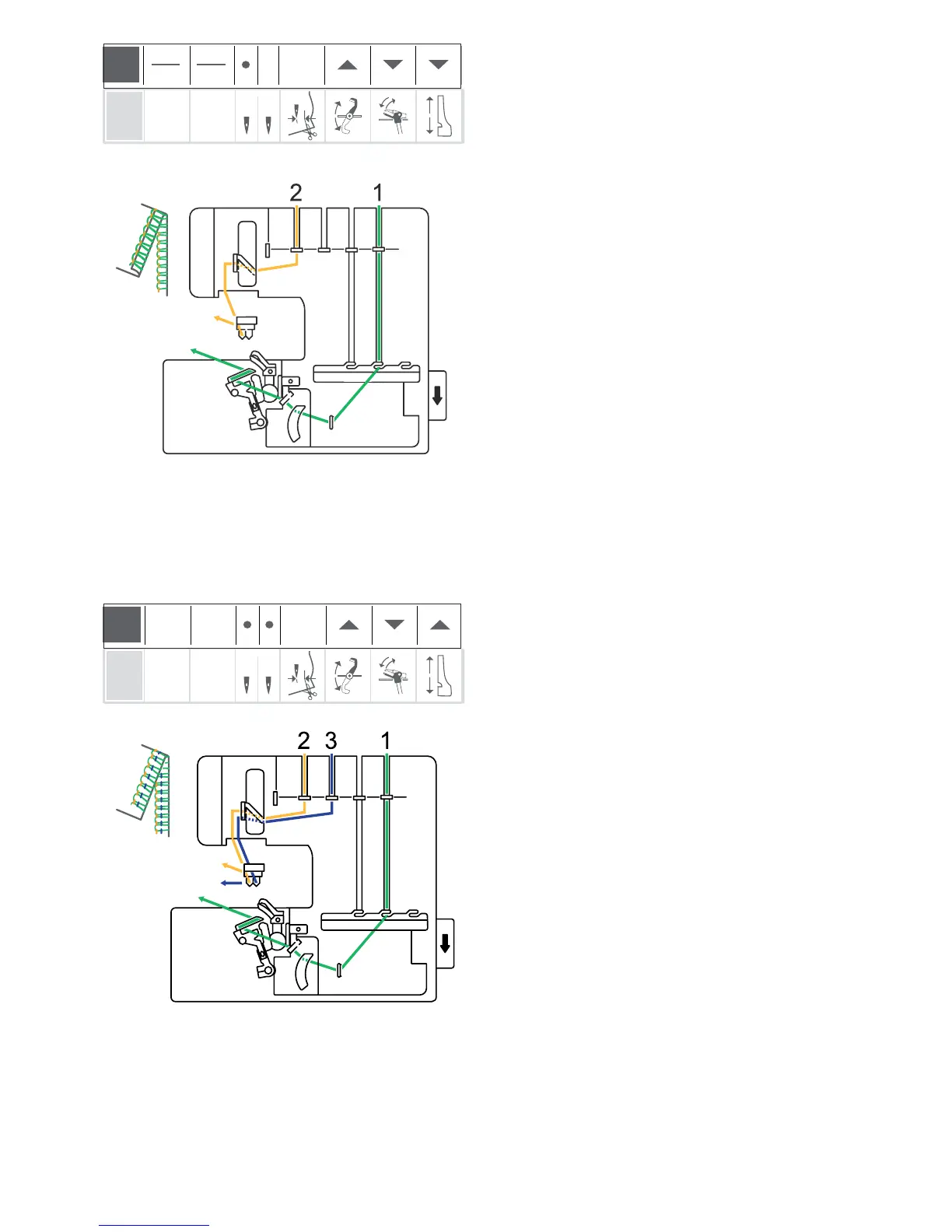 2 1

2 3 1