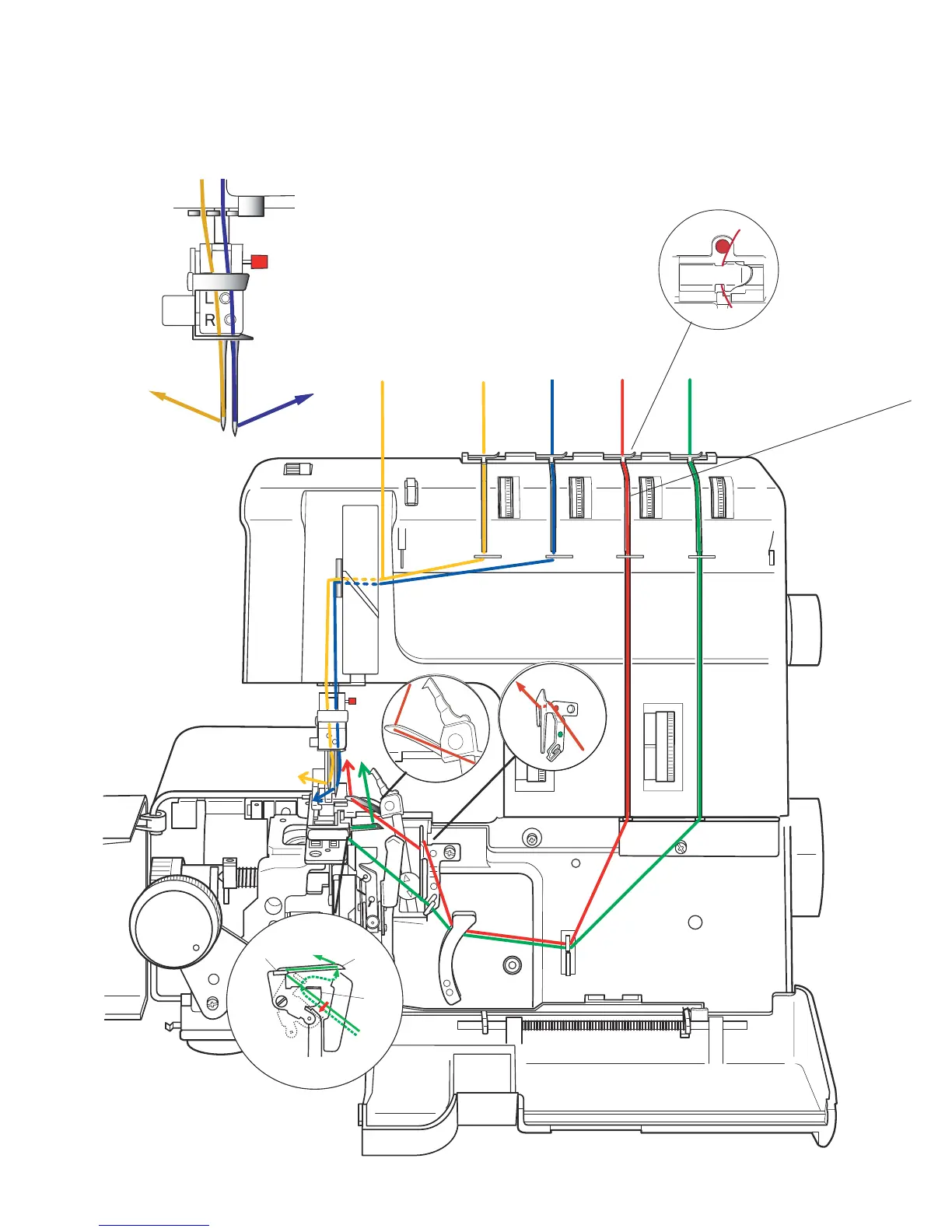 L
R