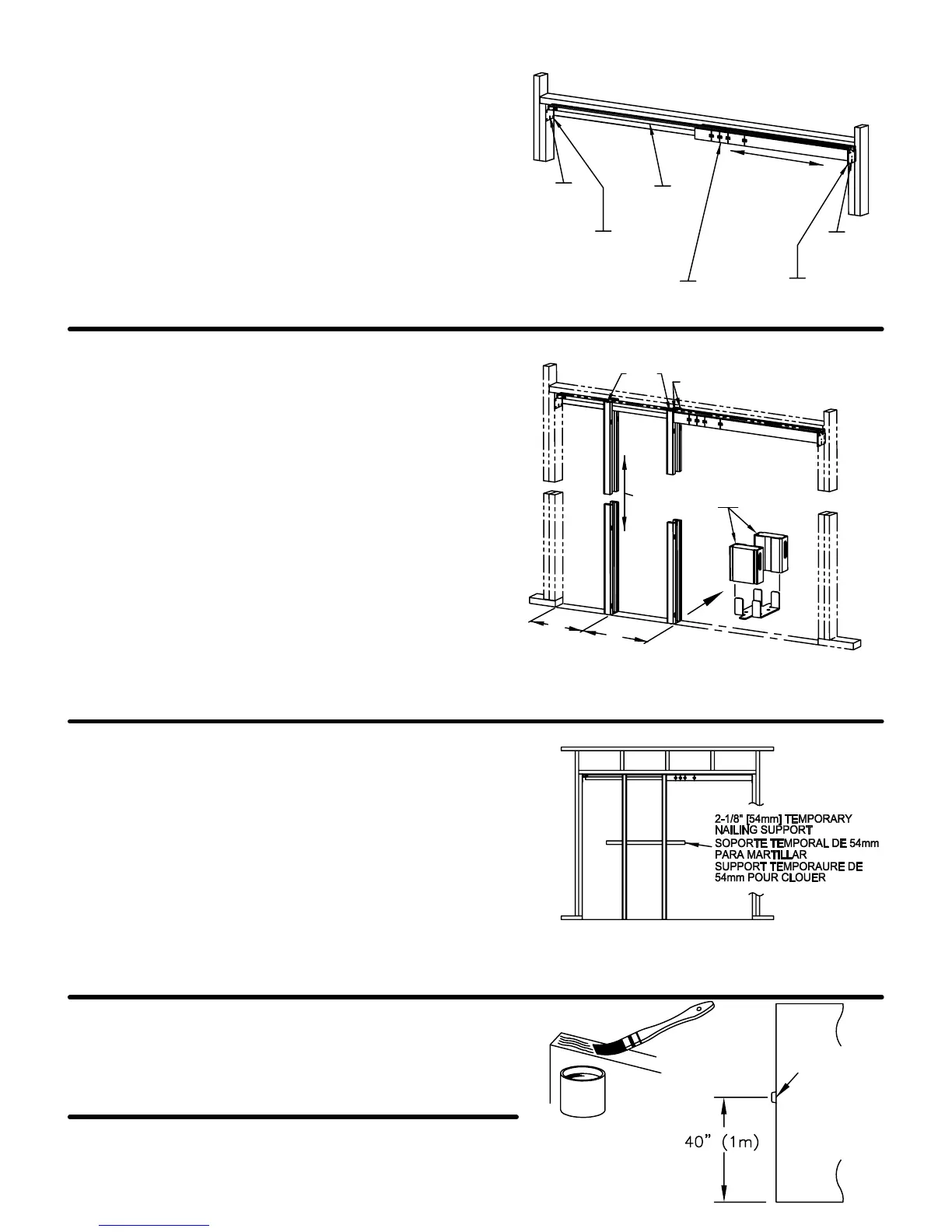 2-1/8" [54mm] TEMPORARY NAILING SUPPORT
SOPORTE TEMPORAL DE 54mm PARA MARTILLAR
SUPPORT TEMPORAURE DE 54mm POUR CLOUER

40" (1m)