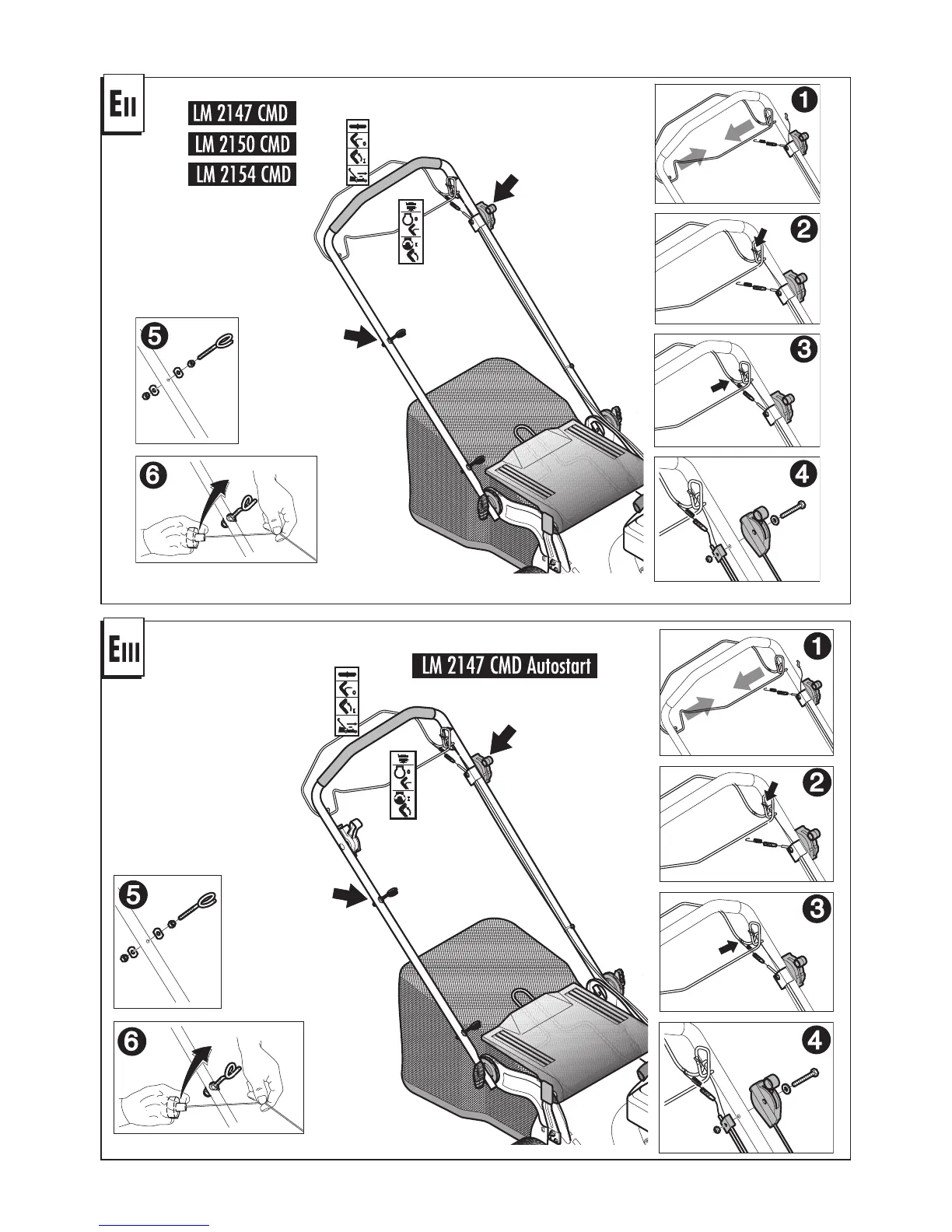 EII

LM 2147 CMD
LM 2150 CMD
LM 2154 CMD

1
2
3
4
5
6

EIII

LM 2147 CMD Autostart

1
2
3
4
5
6