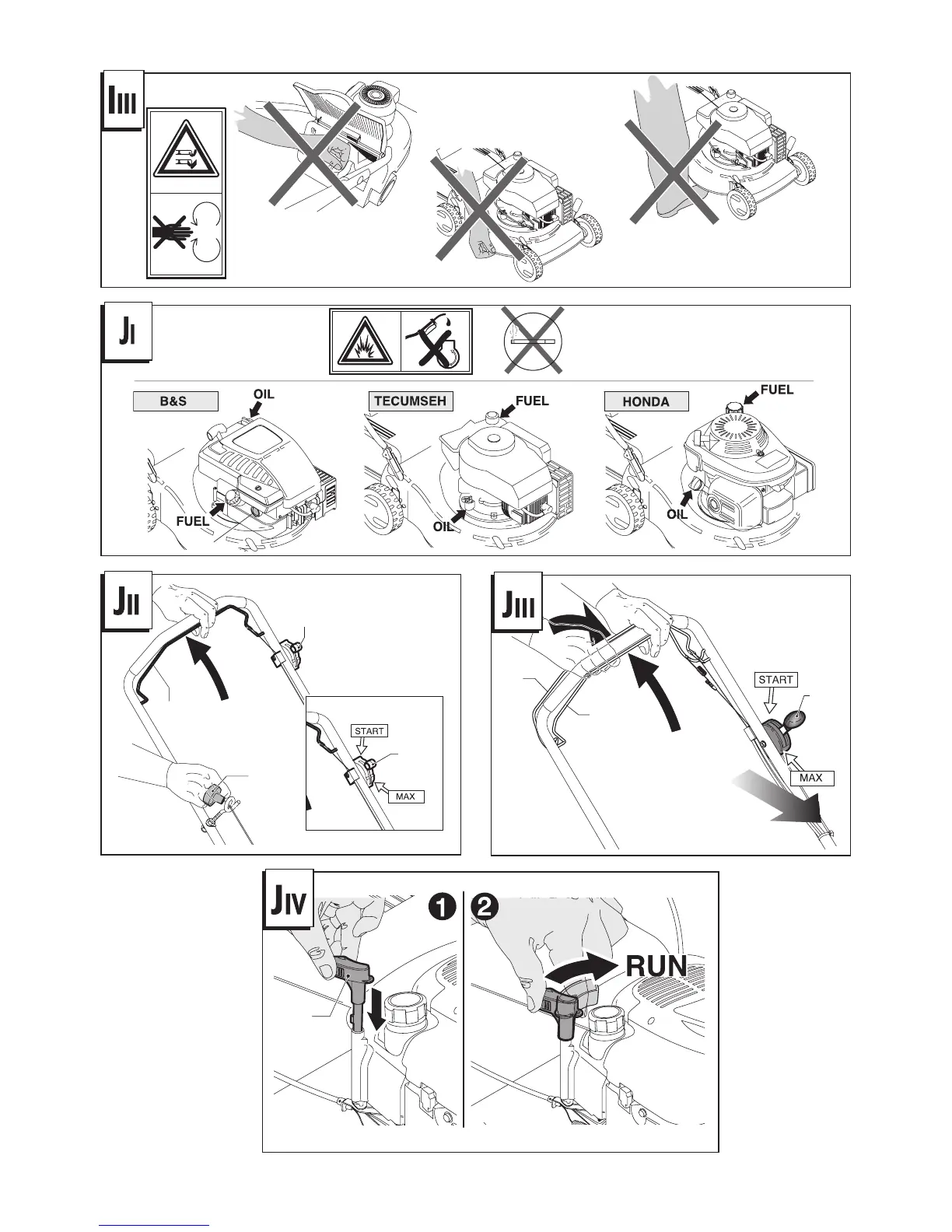 IIII

JI

B&S
OIL
FUEL

TECUMSEH
FUEL
OIL

HONDA
FUEL
OIL

JII

START
MAX

JIII

START
MAX

JIV

1
2
RUN