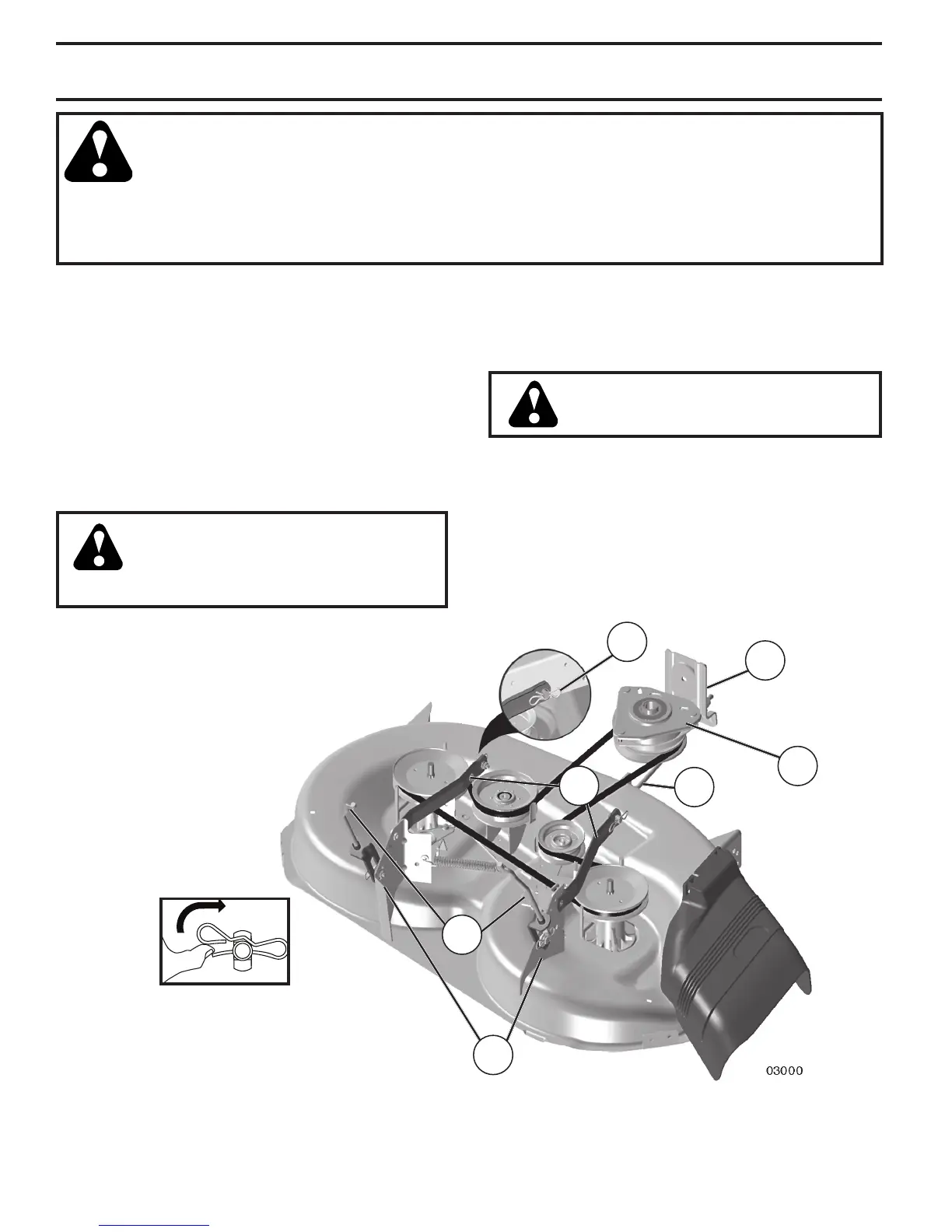 03000