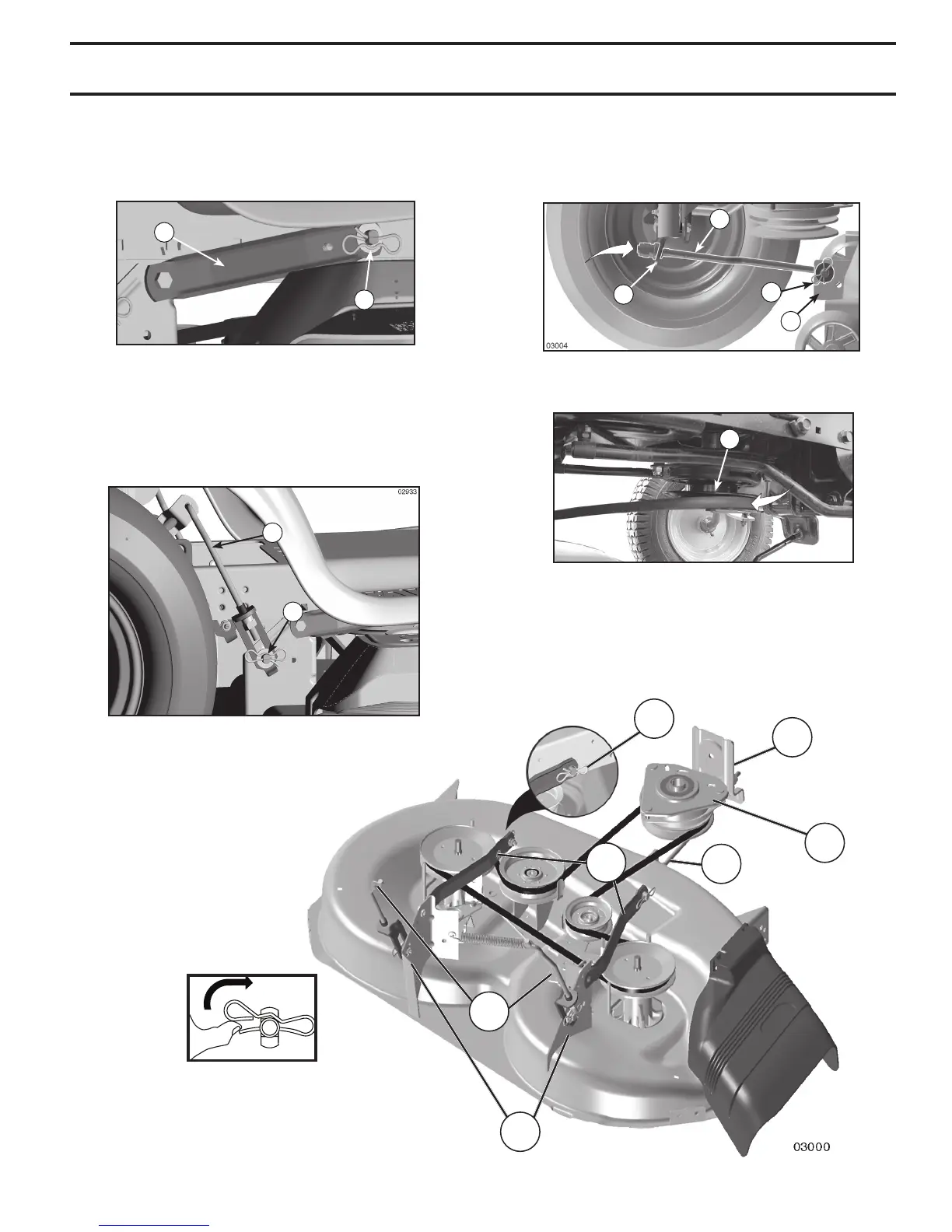 03004

02933

03000