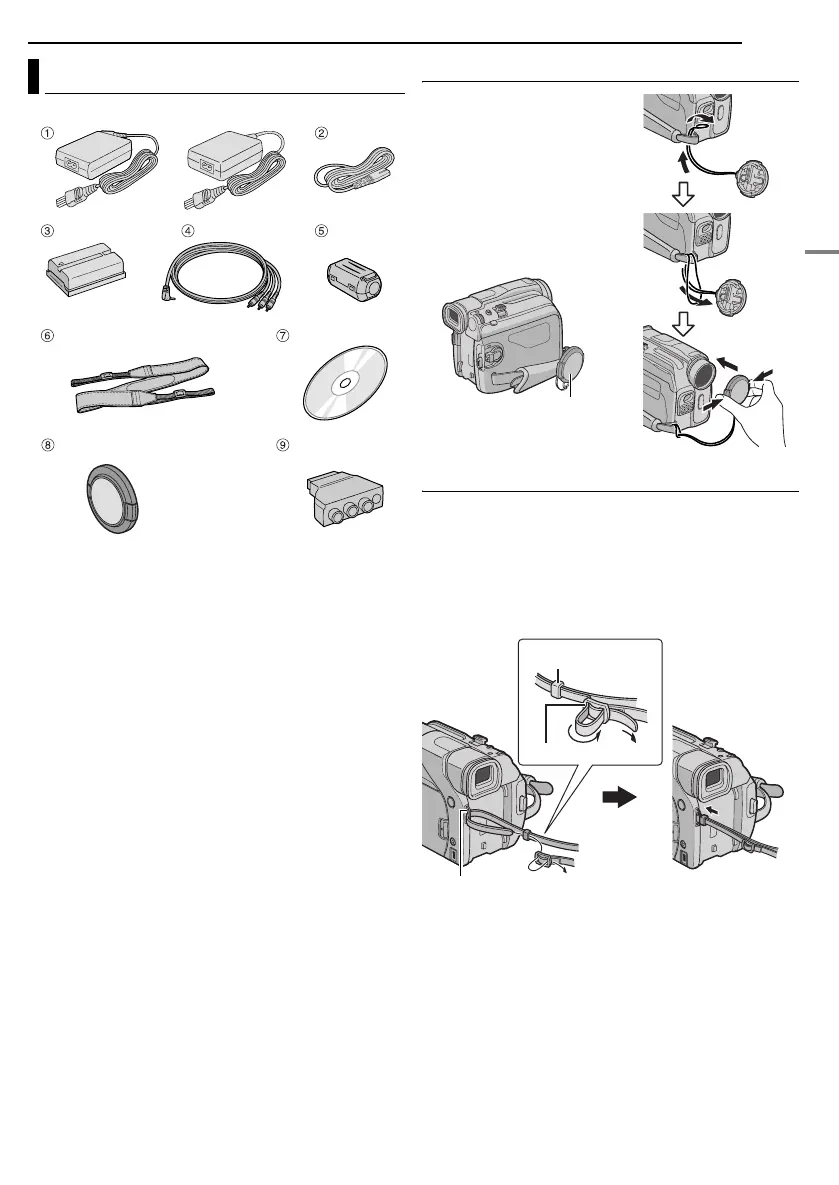 ①

②

③

④

⑤

⑥

⑦

⑧

⑨