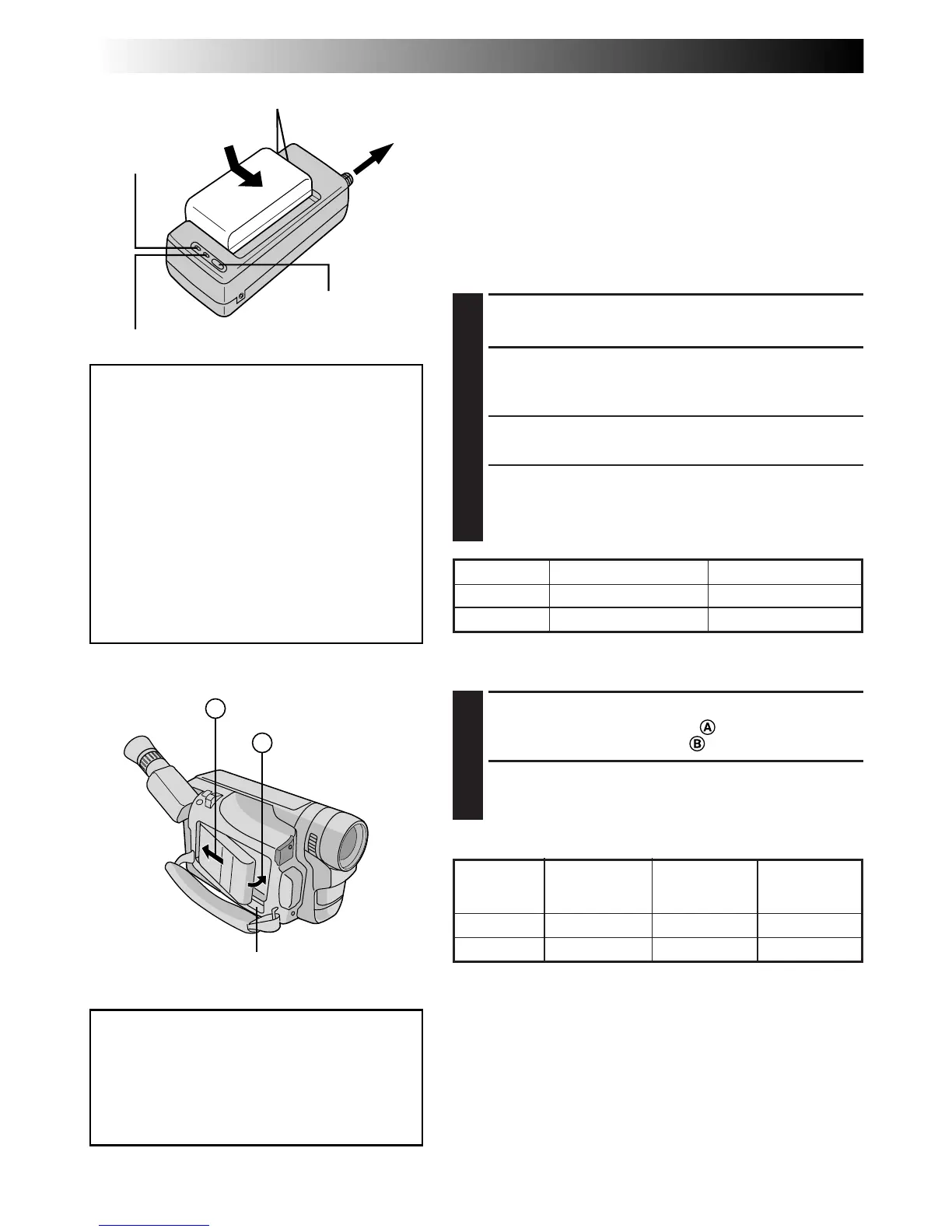 Ⓐ
Ⓑ