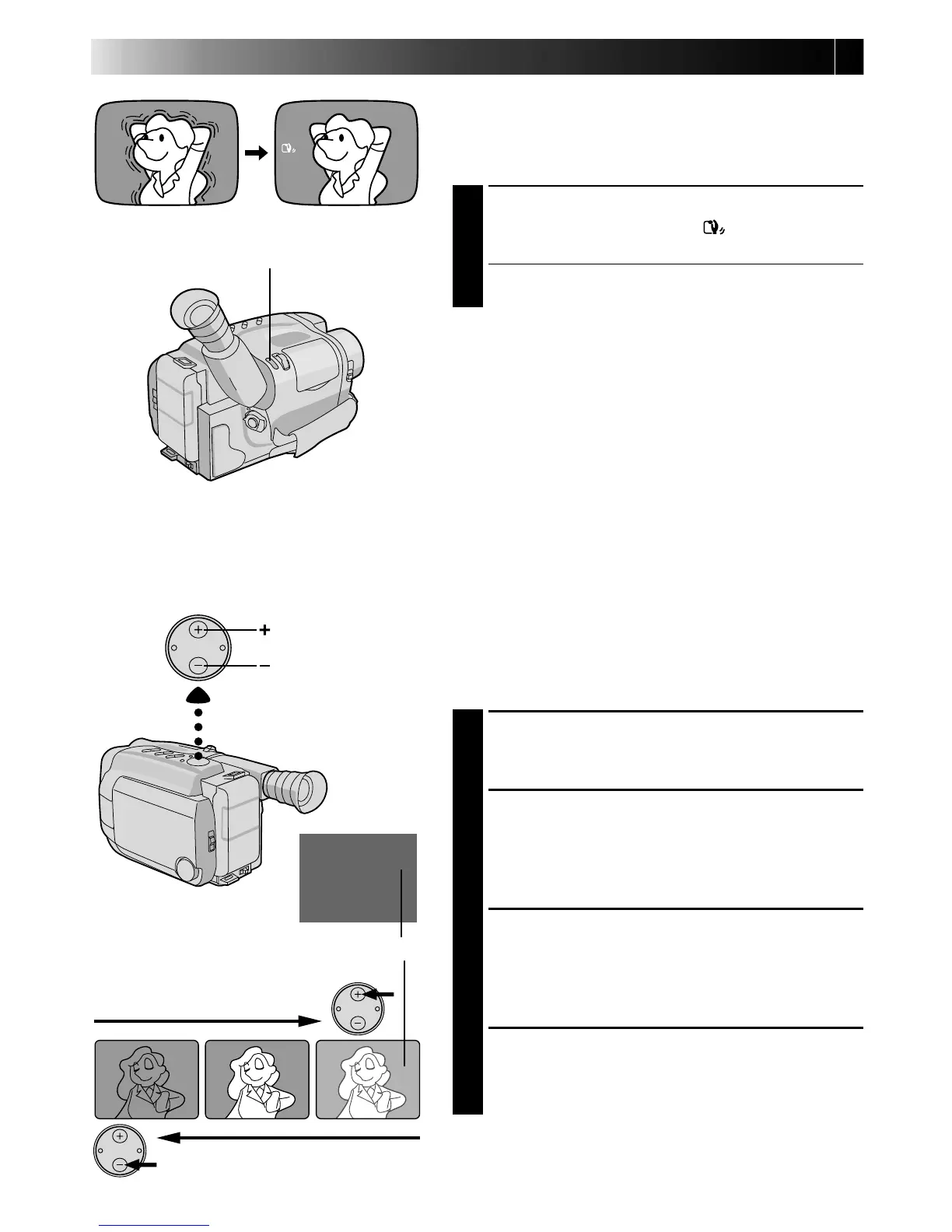 +

–