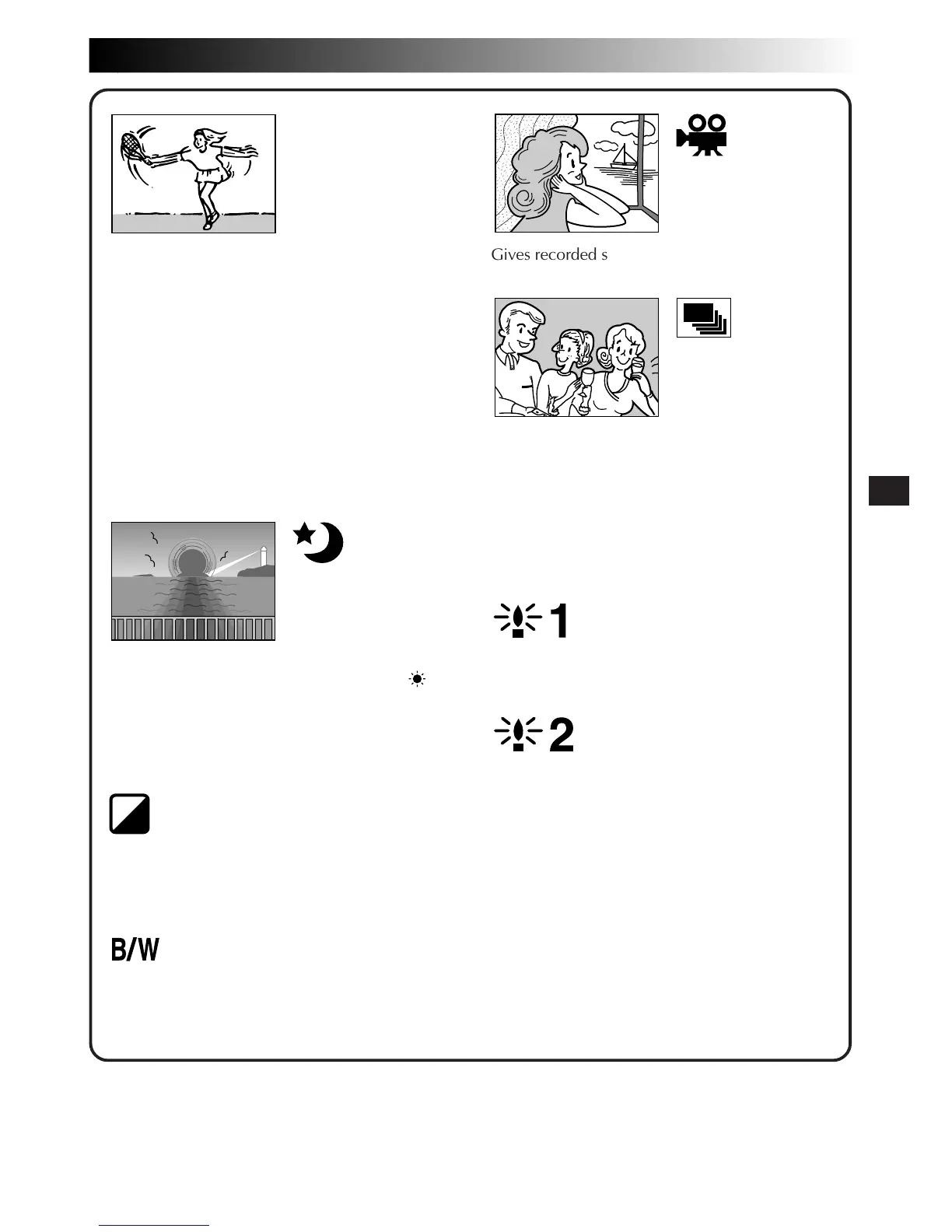 Gives recorded s

1

2

B/W