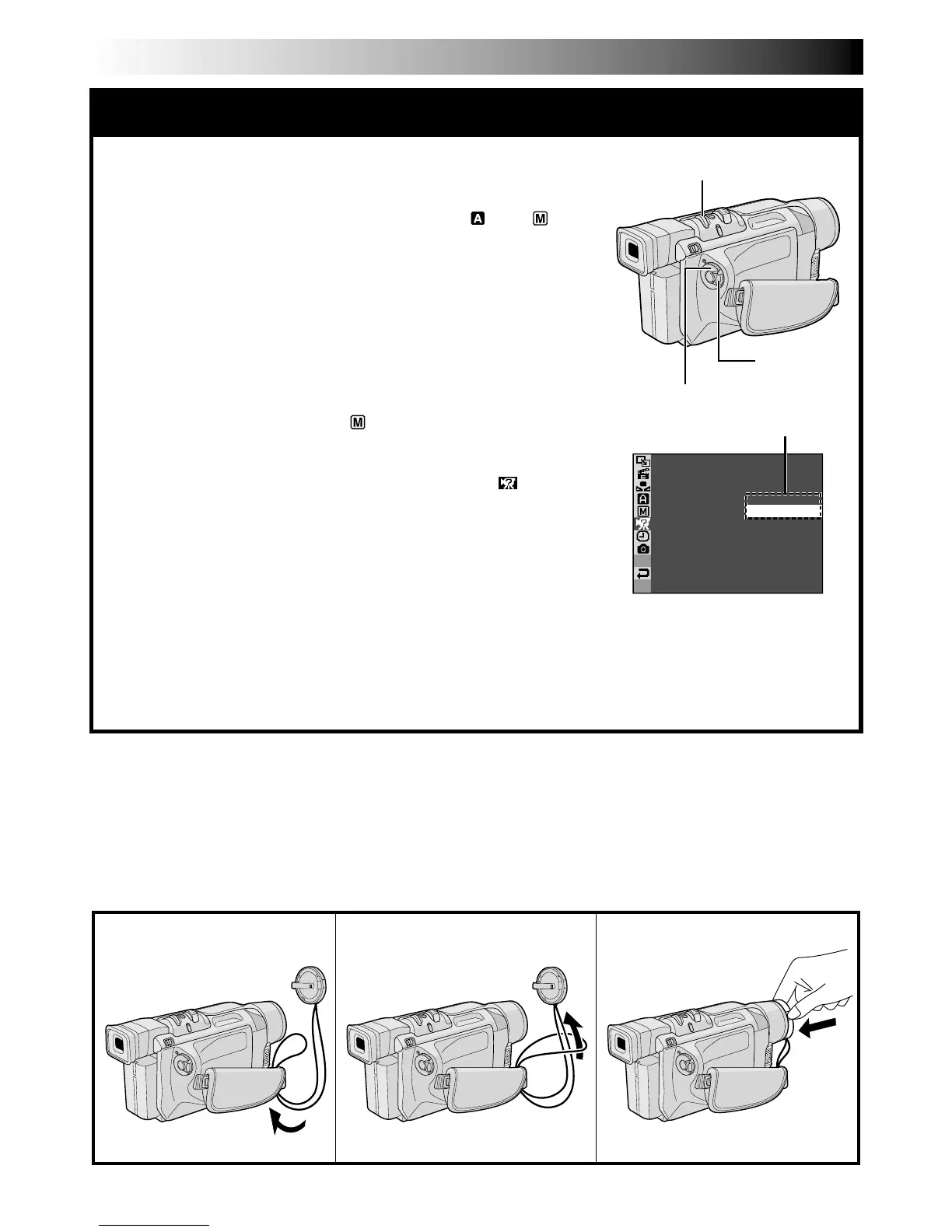 A M

M