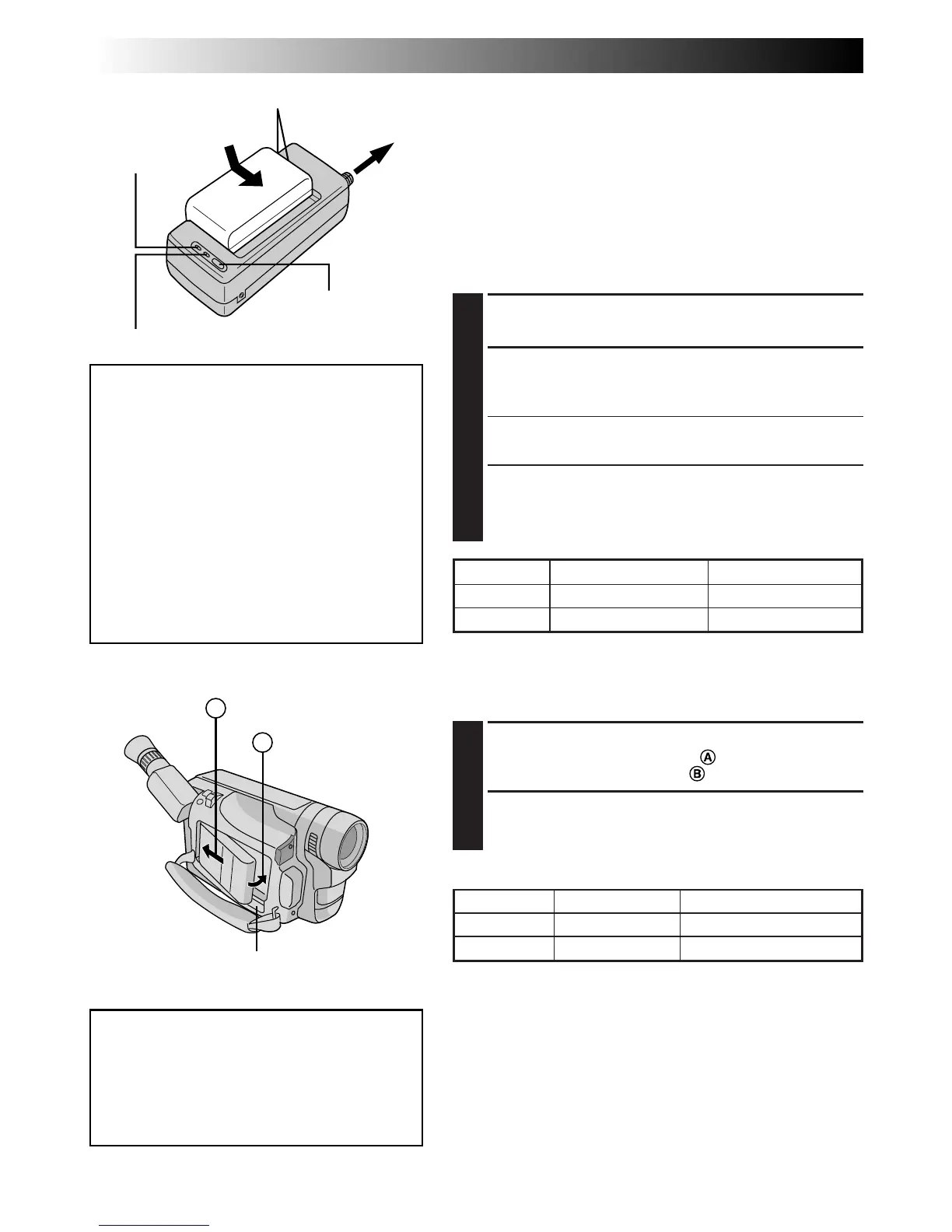 Ⓐ
Ⓑ