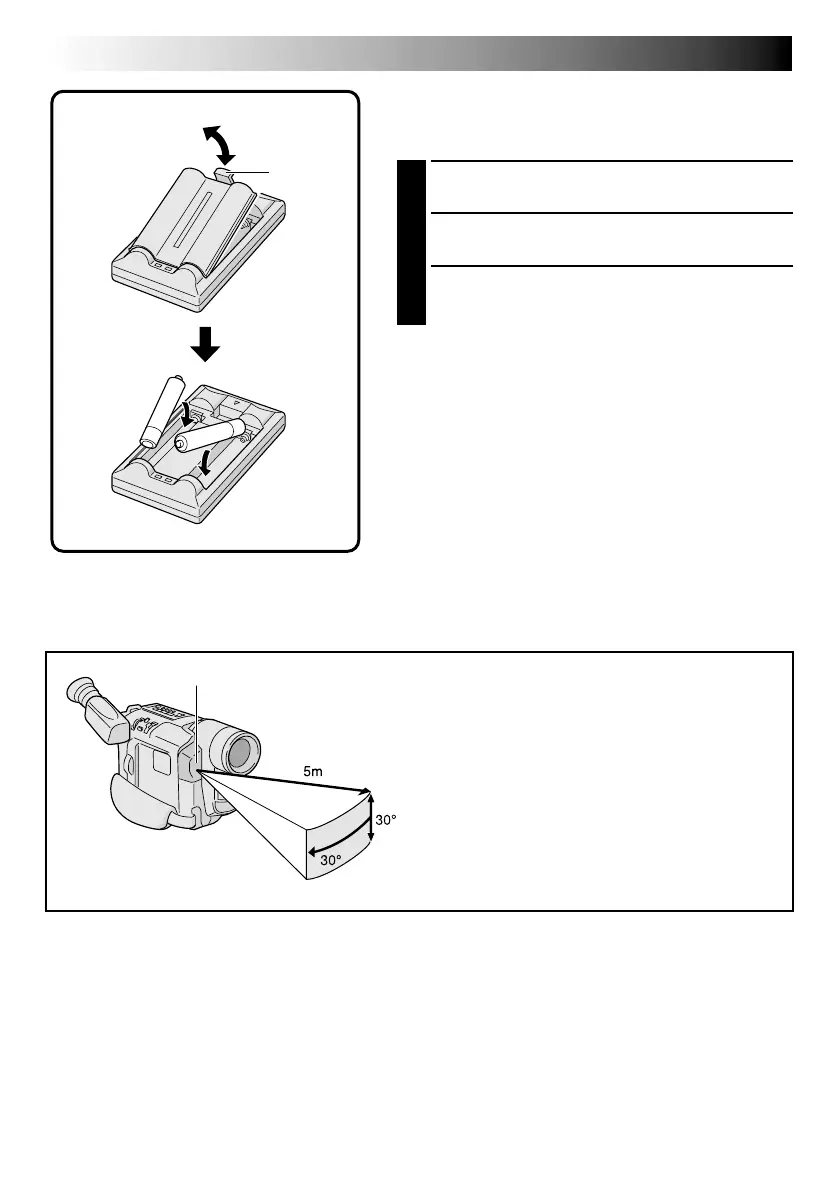 5m

30°

30°