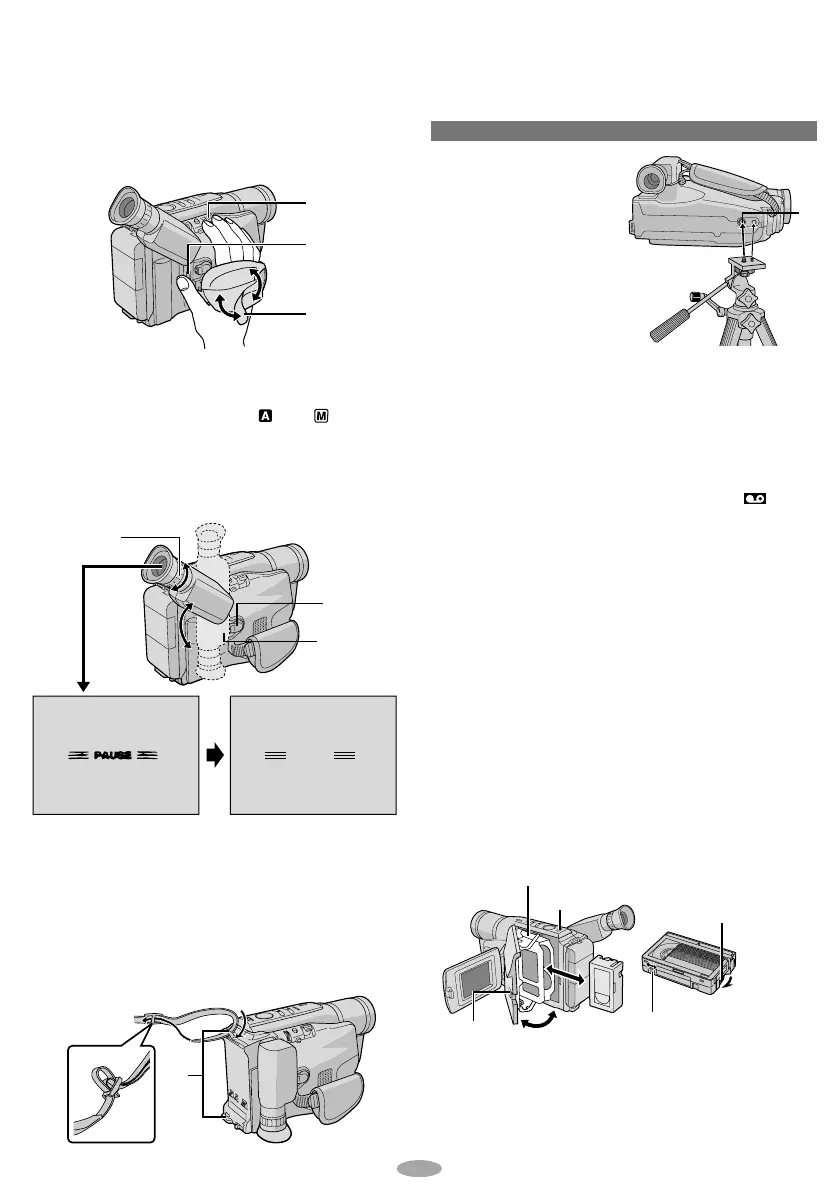 PAUSE