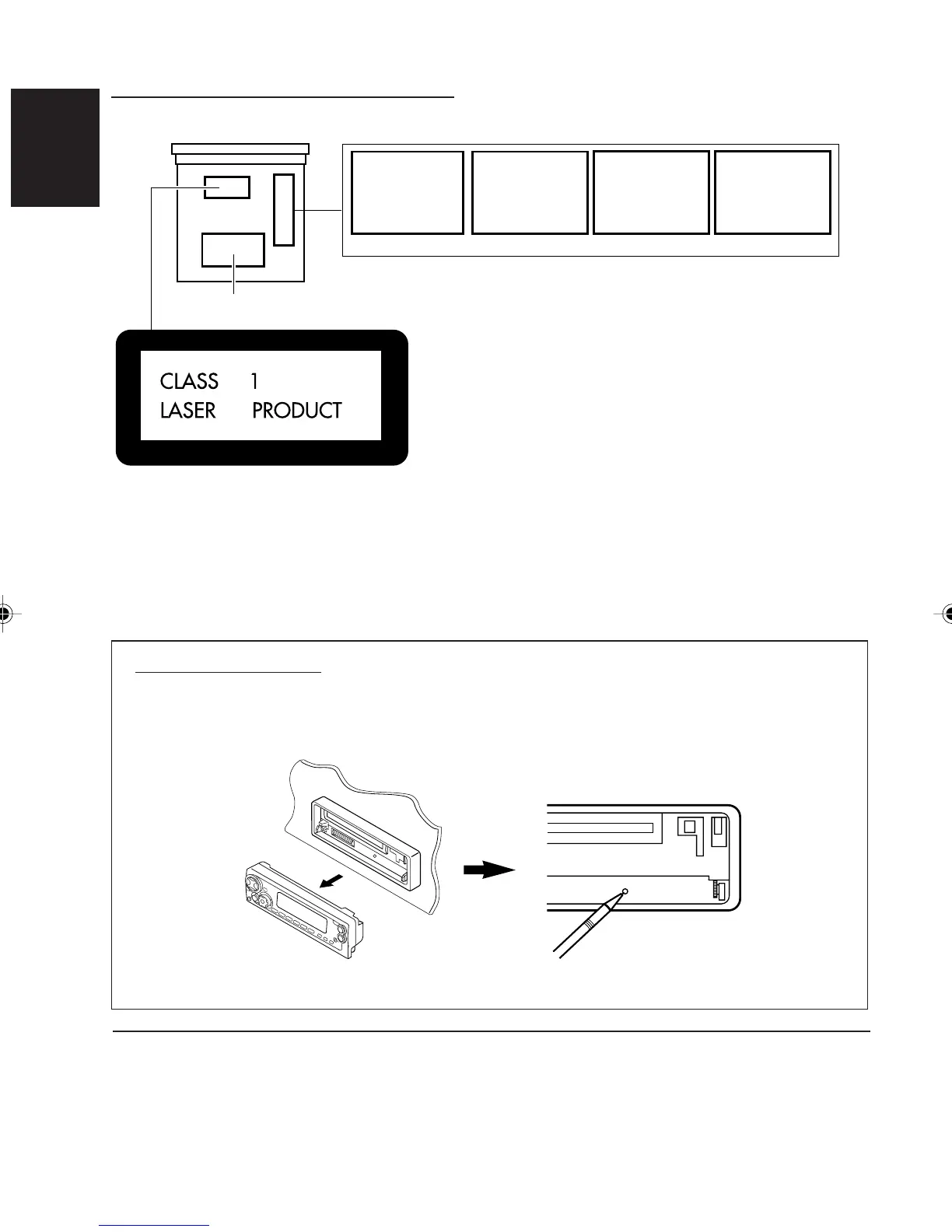 CLASS 1
LASER PRODUCT