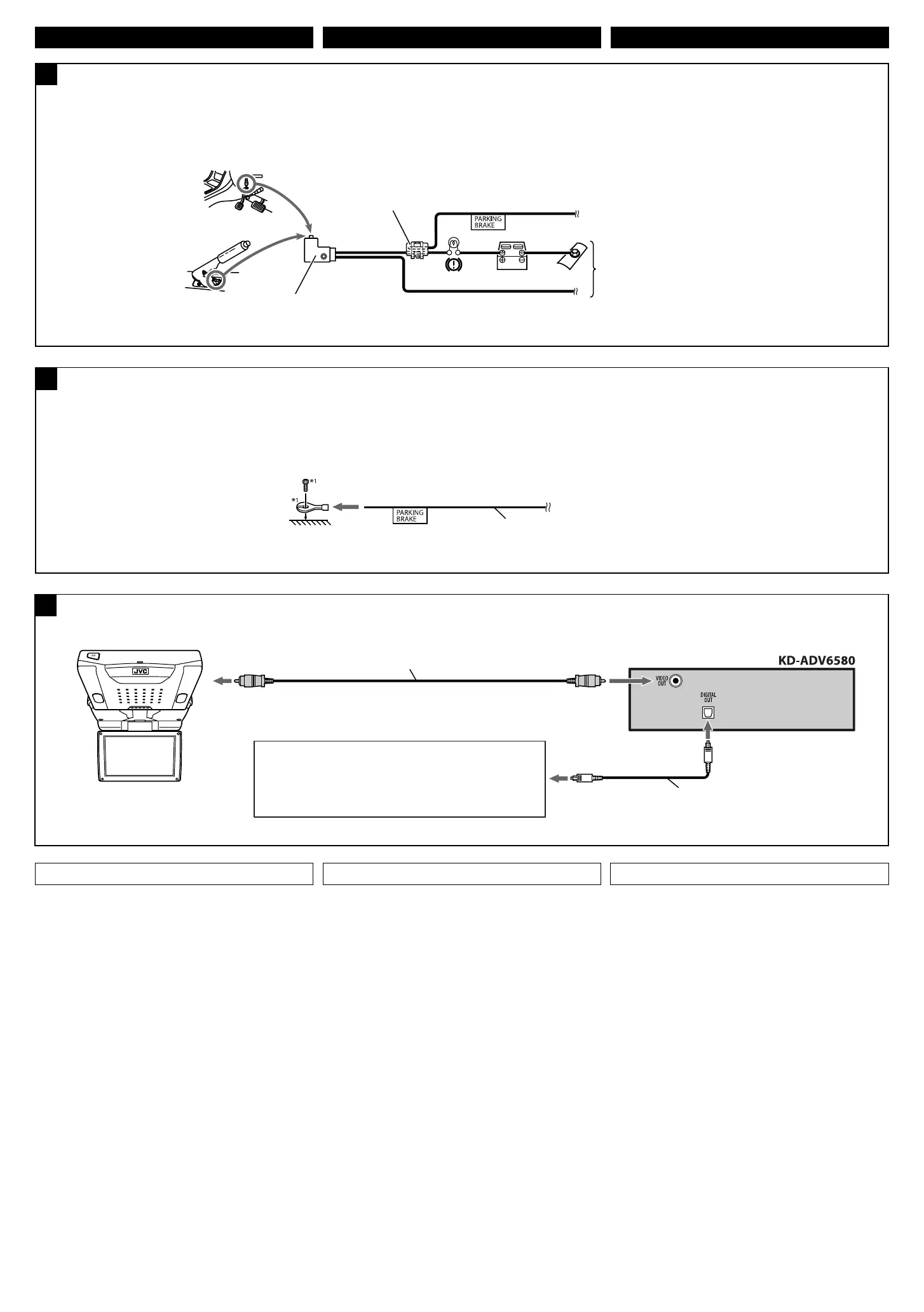 PARKING BRAKE

*1

*1

PARKING BRAKE

JVC

KD-ADV6580

VIDEO OUT

DIGITAL OUT