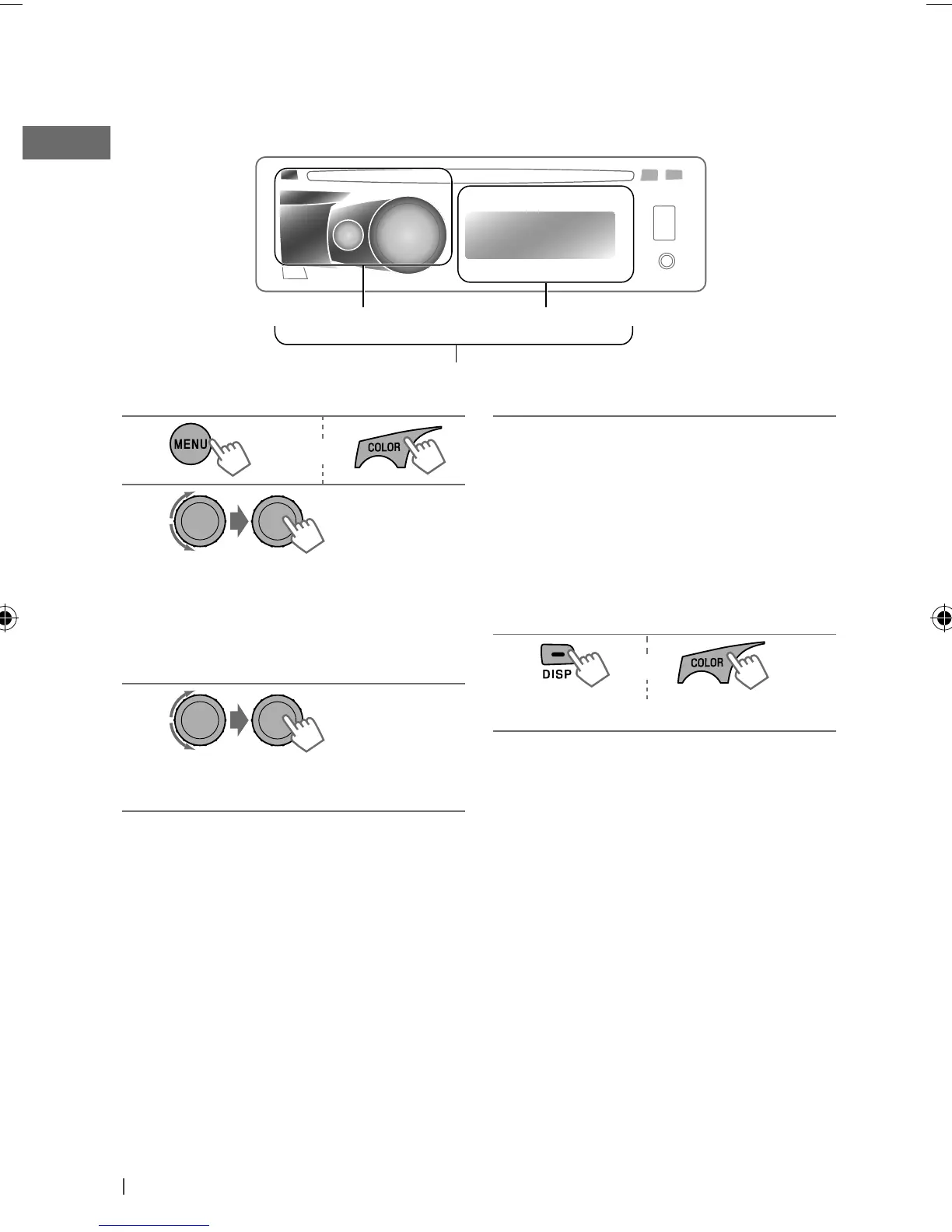 MENU

COLOR

DISP

COLOR