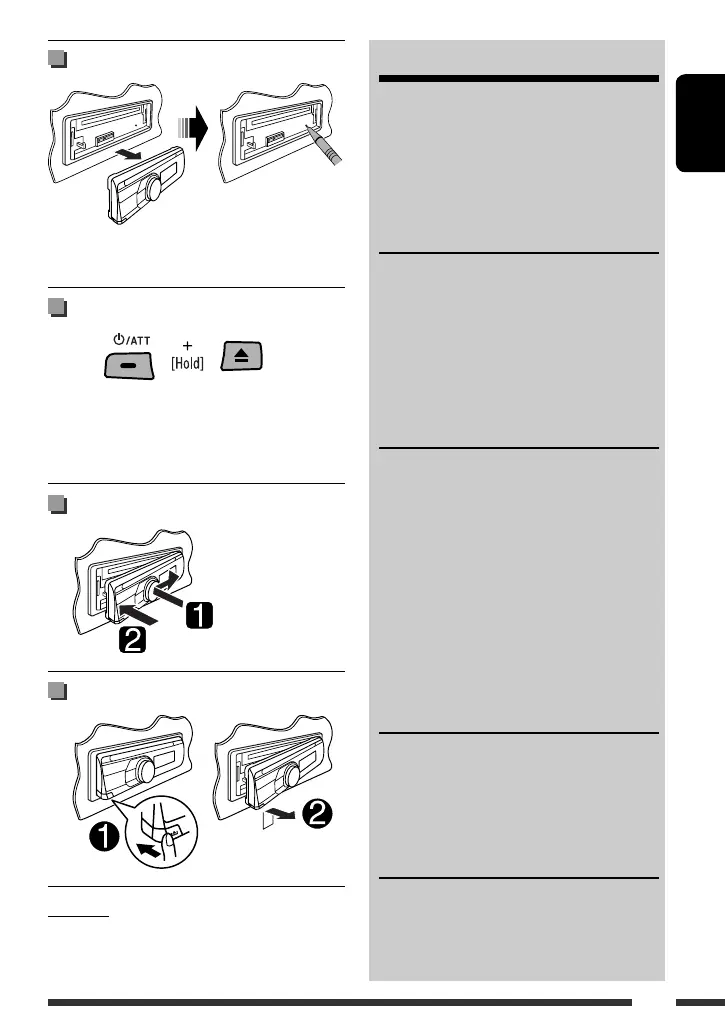 ⏻/ATT

+
[Hold]

1
2

1
2