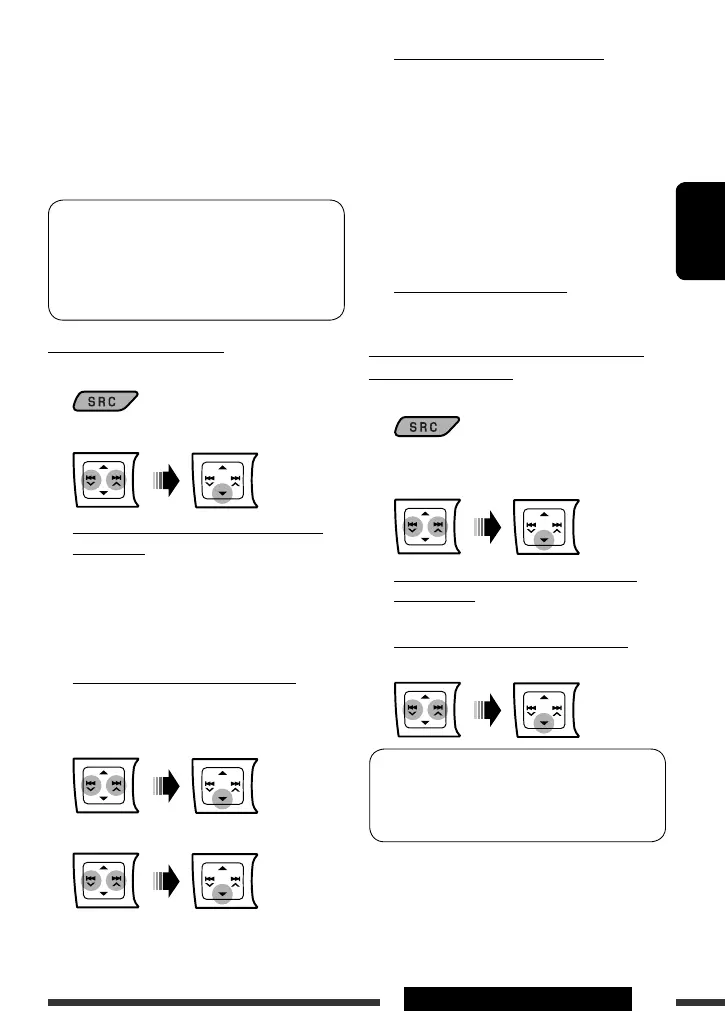 SRC

SRC