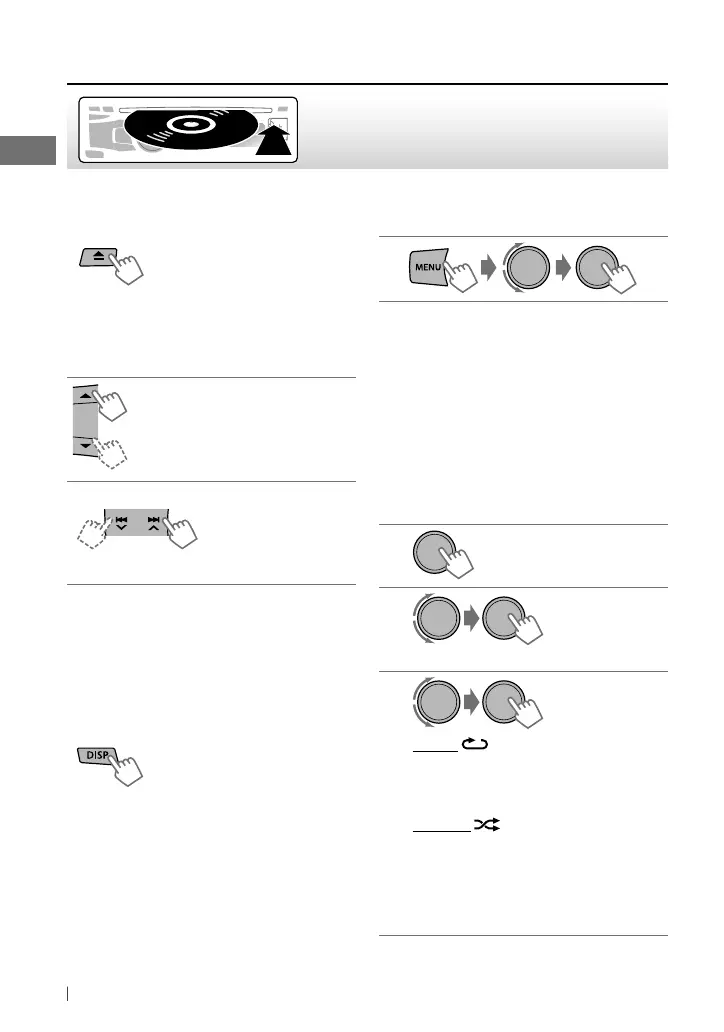 MENU

DISP